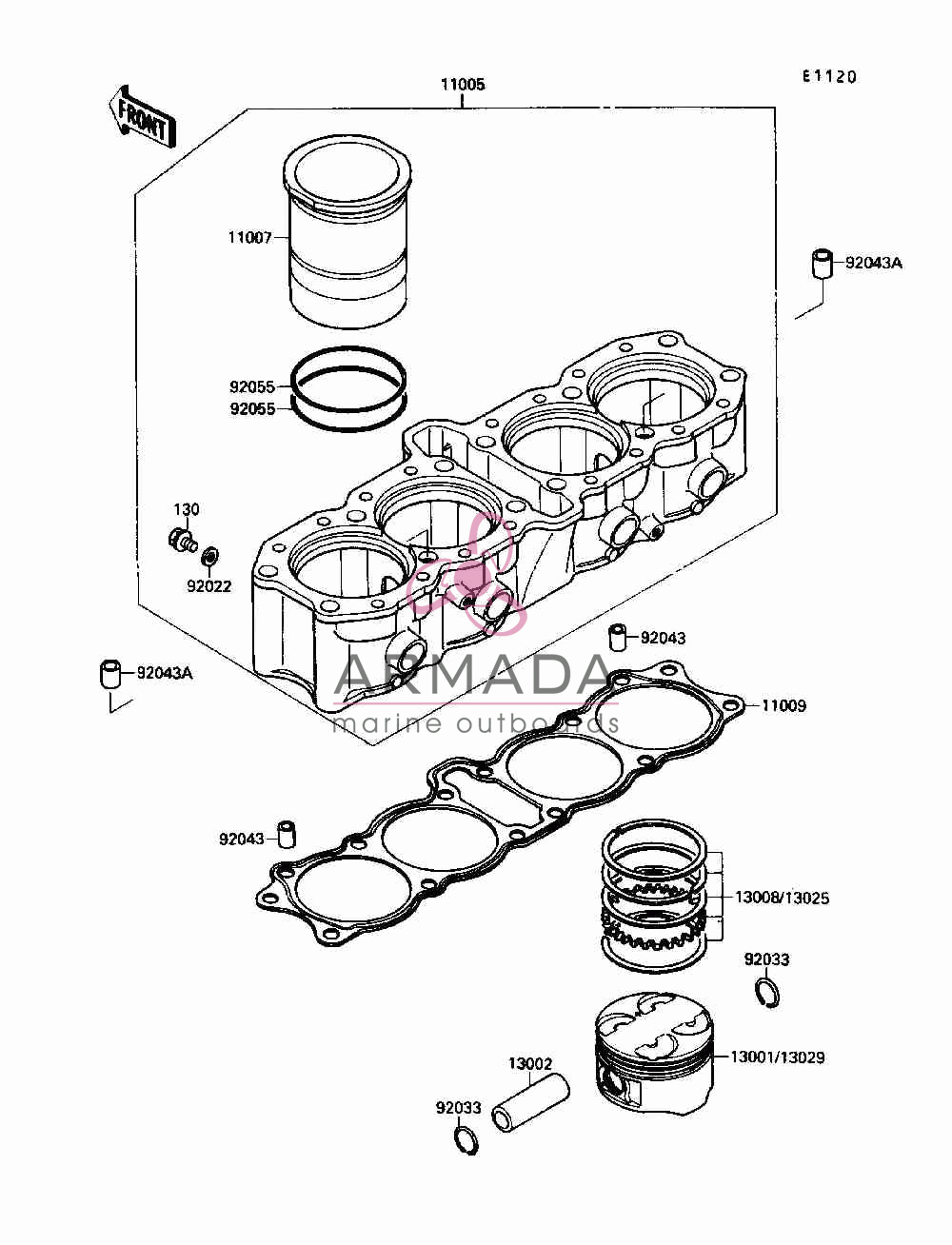 E1120

FRONT

11005

11007

92043A

92055
92055

130

92022

92043

92043A

ARMADA
marine outboards

11009

92043

13008/13025

92033

13001/13029

13002

92033