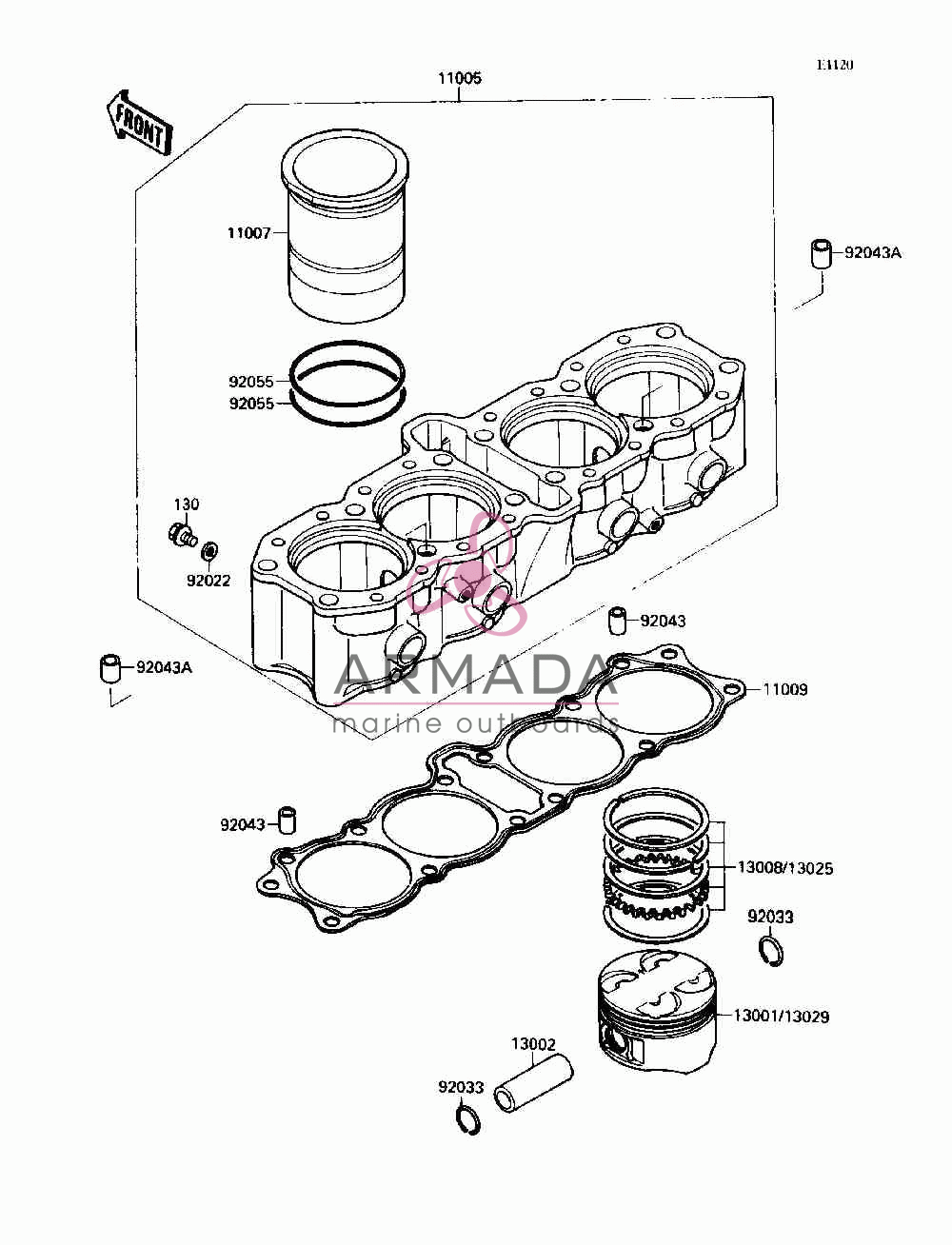 E4120

11005

FRONT

11007

92043A

92055
92055

130

92022

92043

92043A

ARMADA
marine outboards

11009

92043

13008/13025

92033

13001/13029

13002

92033