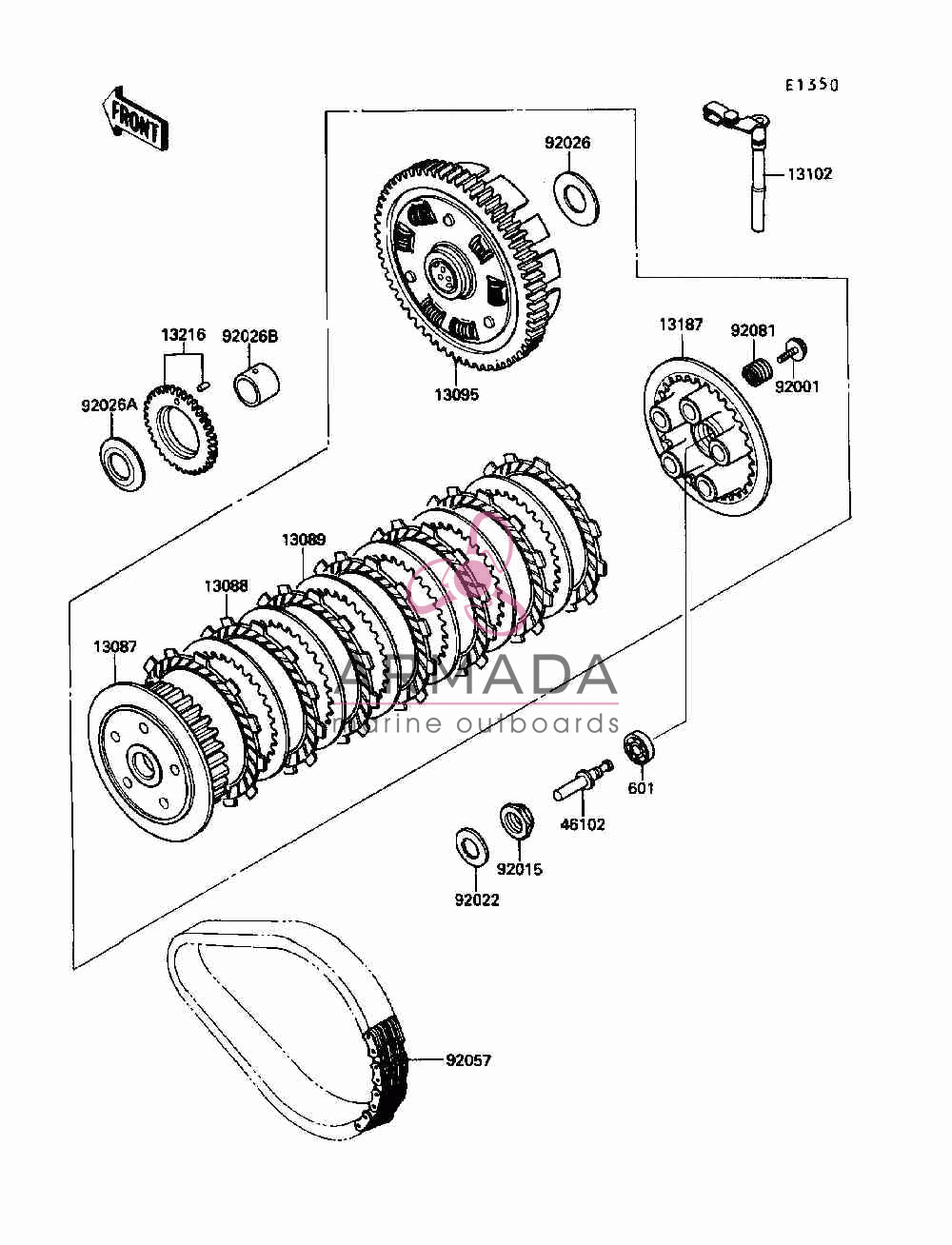 E1350

FRONT

92026

13102

13216

92026B

92026A

13095

13187

92081

92001

13089

13088

13087

ARMADA
marine outboards

601

46102

92015

92022

92057