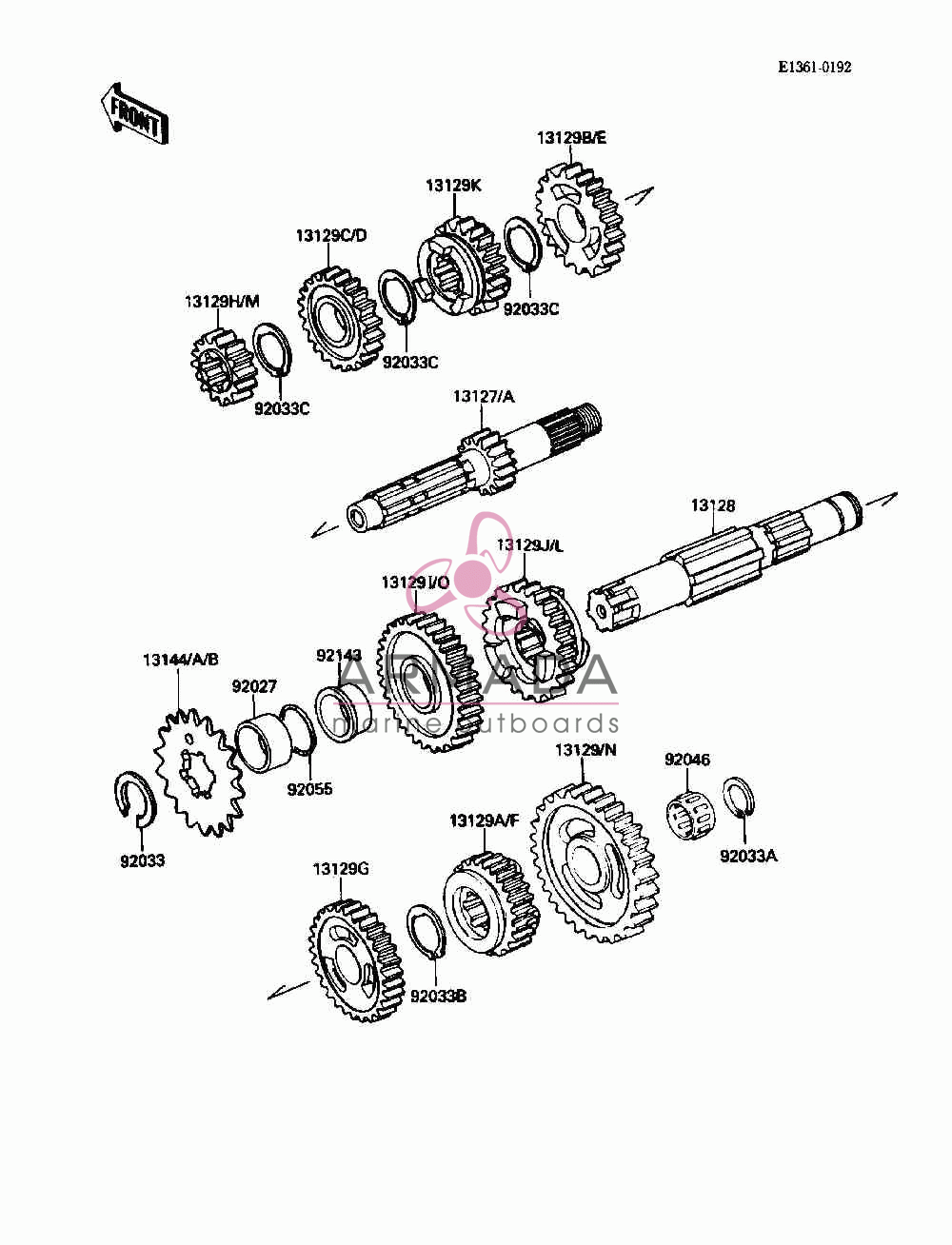 E1361-0192

FRONT

13129B/E
13129K
13129C/D
92033C
13129H/M
92033C
92033C
13127/A
13128
13129J/L
13129I/O
13144/A/B
92143
92027
ARMADA
marine outboards
92055
13129/N
92046
92033
13129A/F
92033A
13129G
92033B