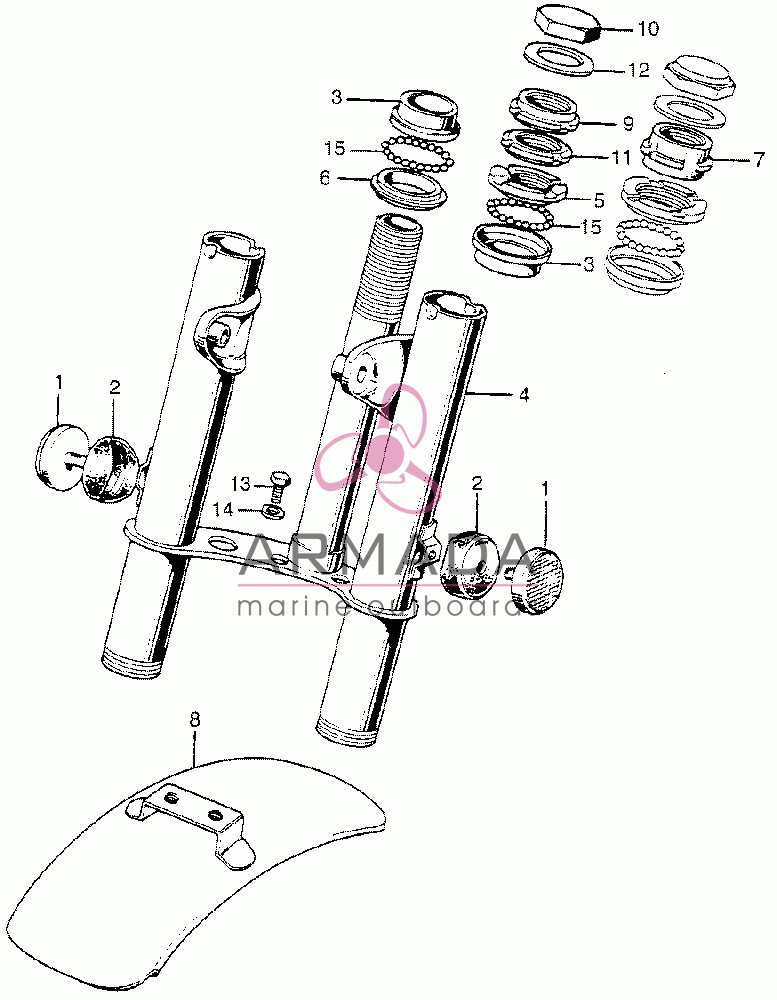 10
12
3
9
15
11
7
6
5
15
3
1
2
4
13
14
2
1
ARMADA
marine outboard
8