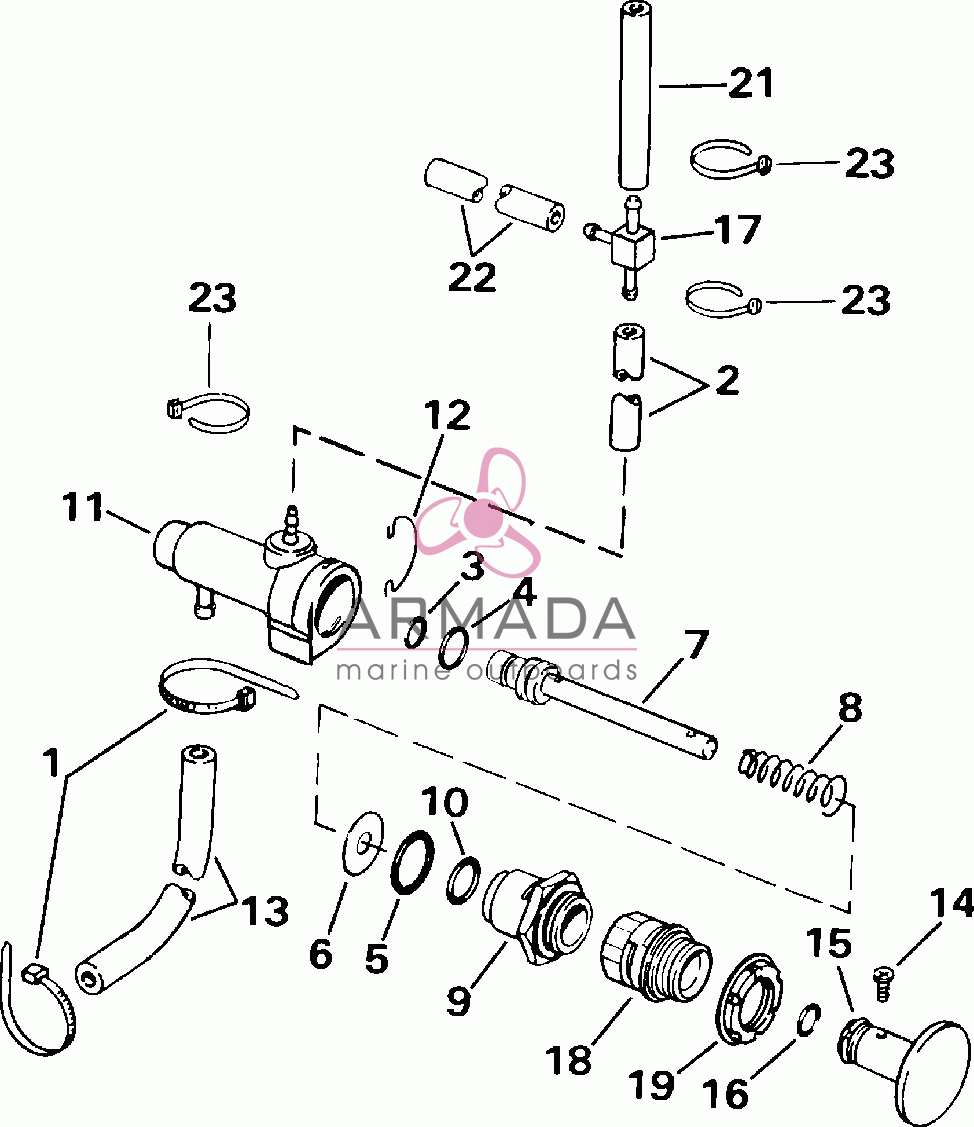 21
23
17
22
23
23
2
12
11
3
4
ARMADA
marine outboards
7
8
1
10
13
6
5
9
14
15
18
19
16