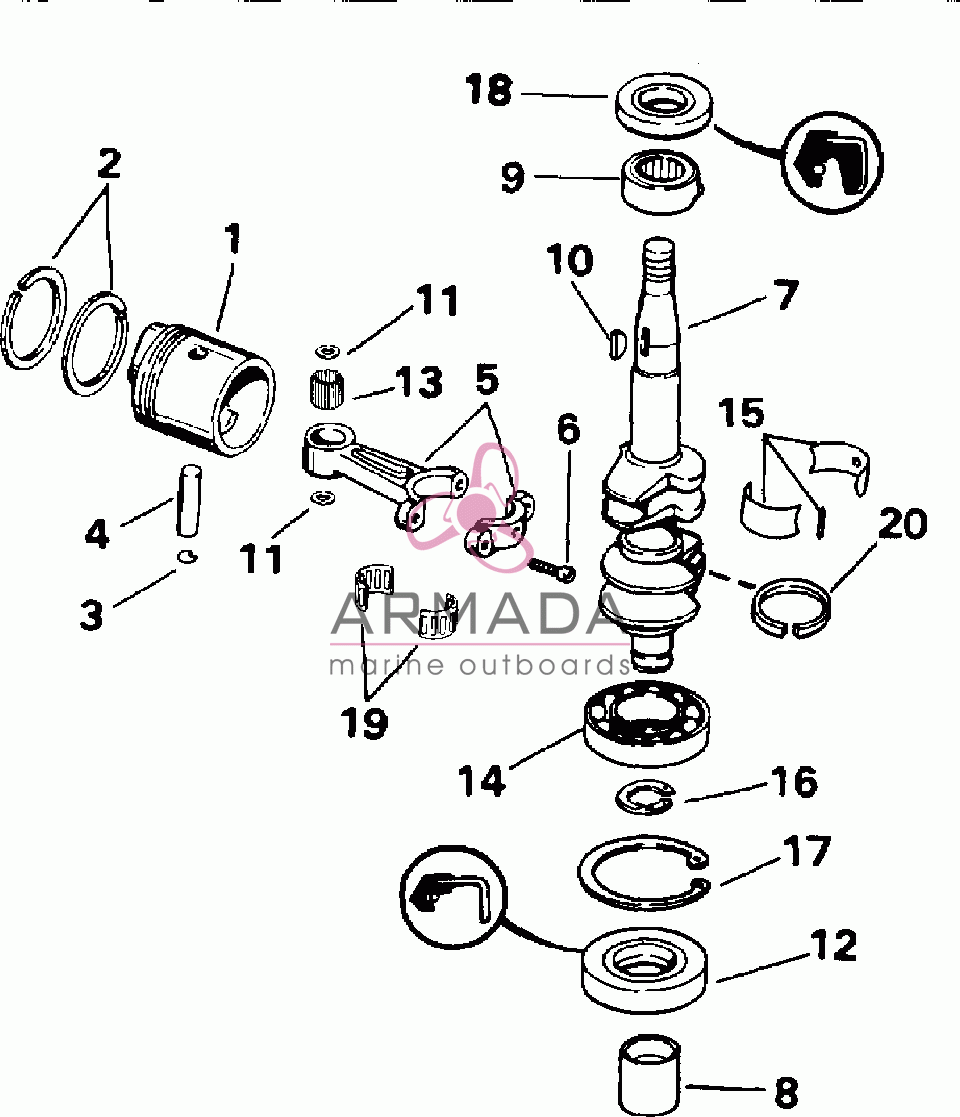 18
9
2
1
10
7
11
13
5
6
15
20
4
11
3
ARMADA
marine outboards
19
14
16
17
12
8