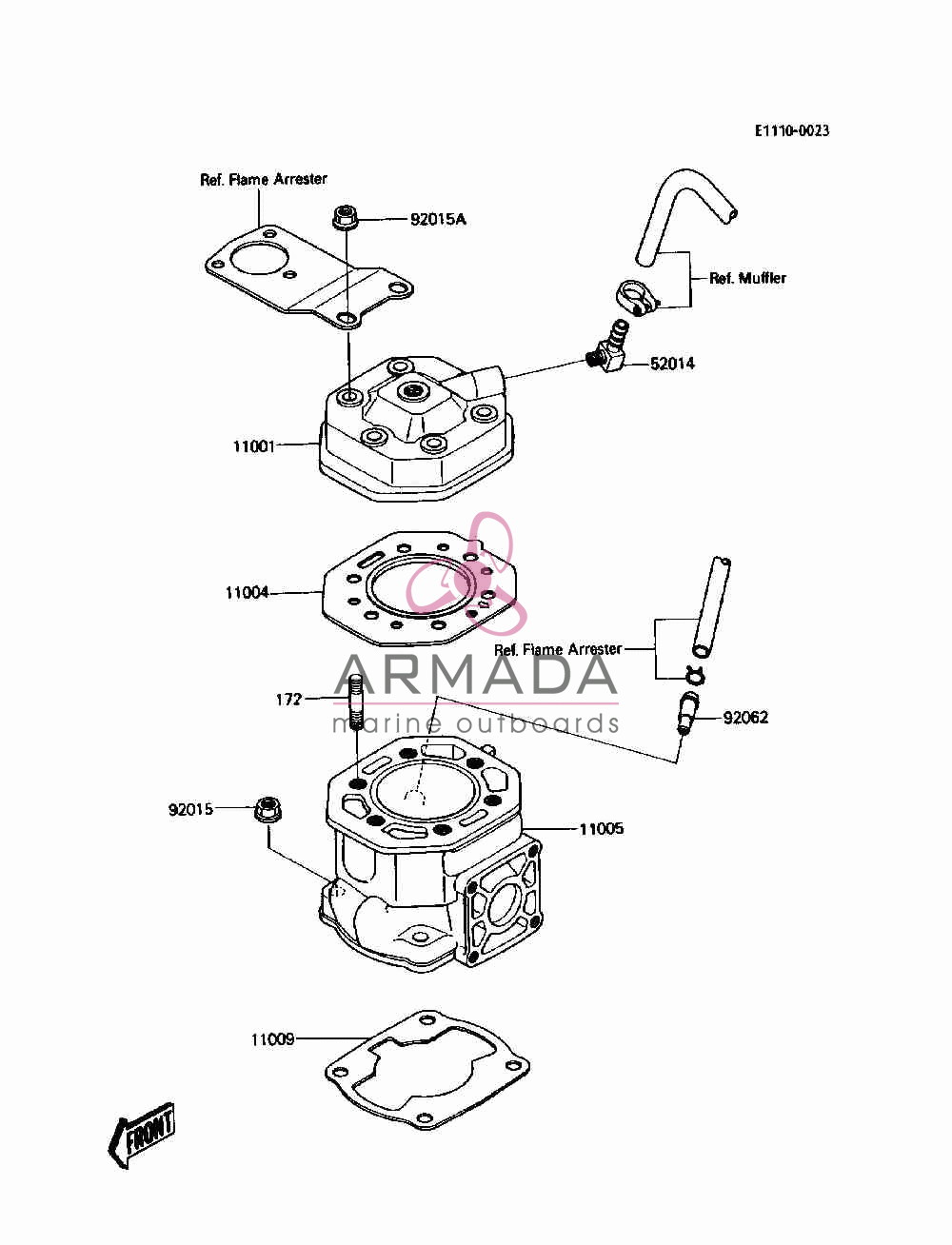 E1110-0023

Ref. Flame Arrester

92015A

Ref. Muffler

52014

11001

11004

Ref. Flame Arrester

ARMADA
marine outboards

172

92062

92015

11005

11009

FRONT