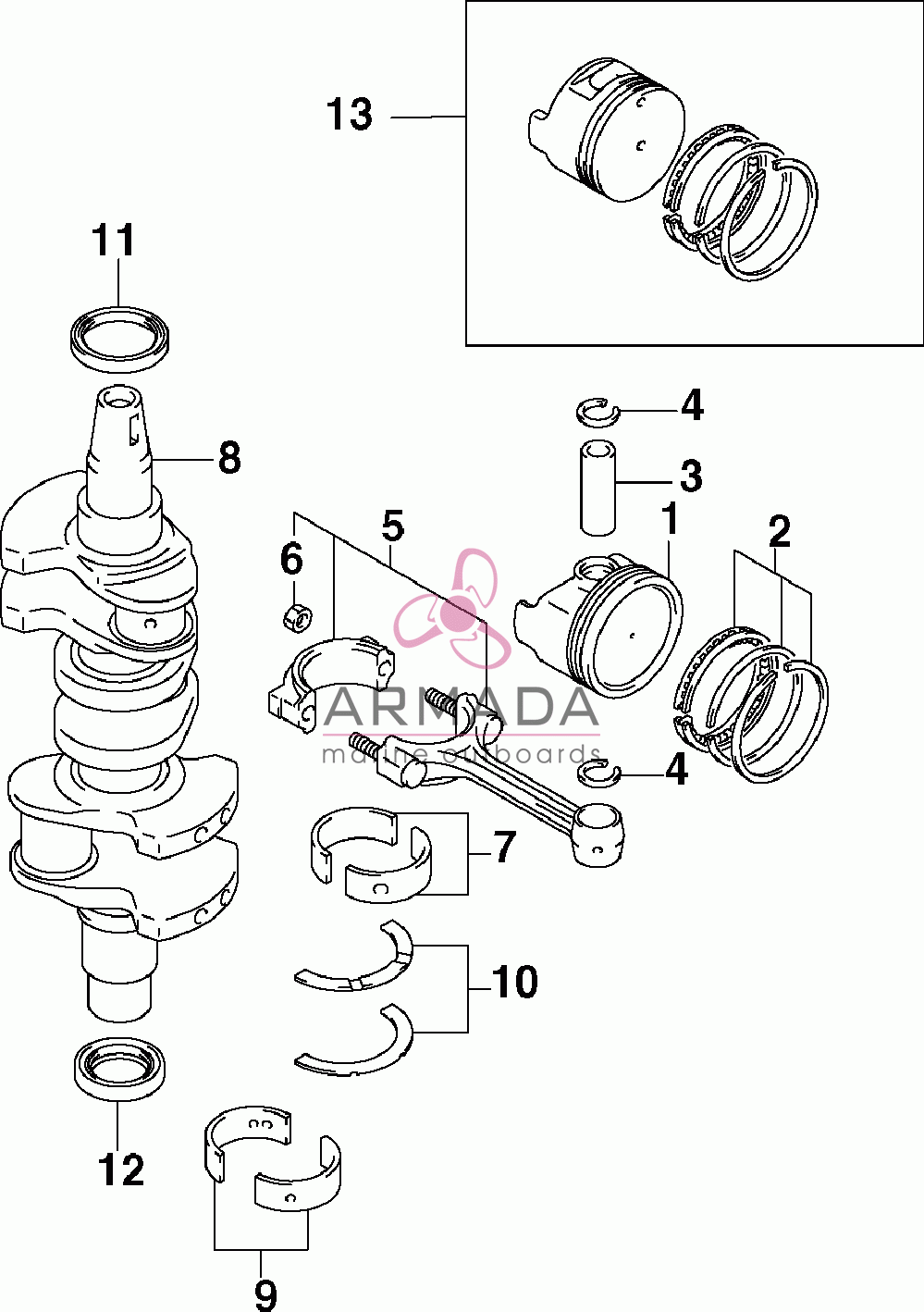 13

11

4

8

3

5

1

2

6

ARMADA
marine outboards

4

7

10

12

9