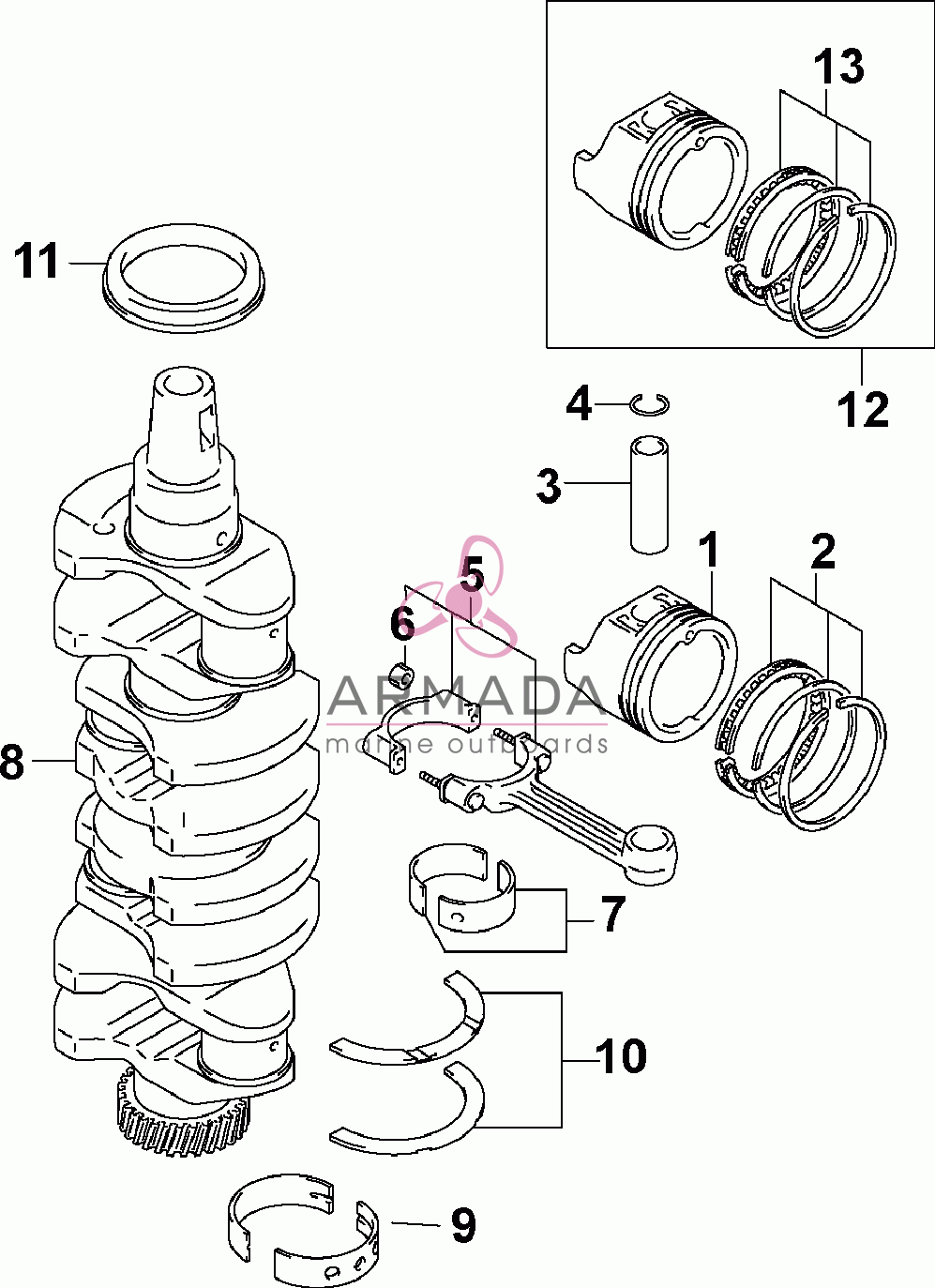 13
11
12
4
3
1
2
5
6
ARMADA
marine outboards
8
7
10
9