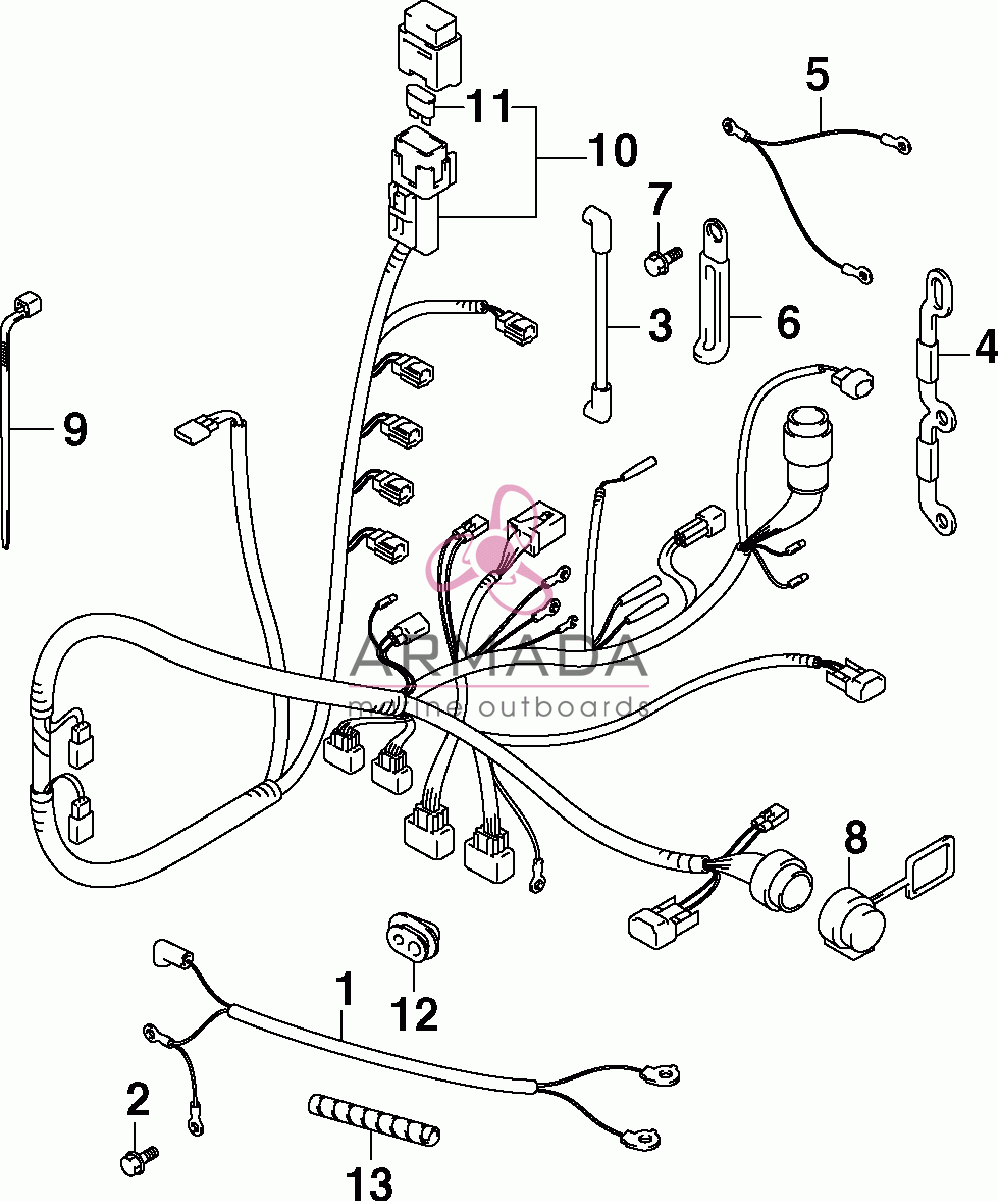 11
10
5
7
3
6
4
9
ARMADA
marine outboards
8
12
1
2
13