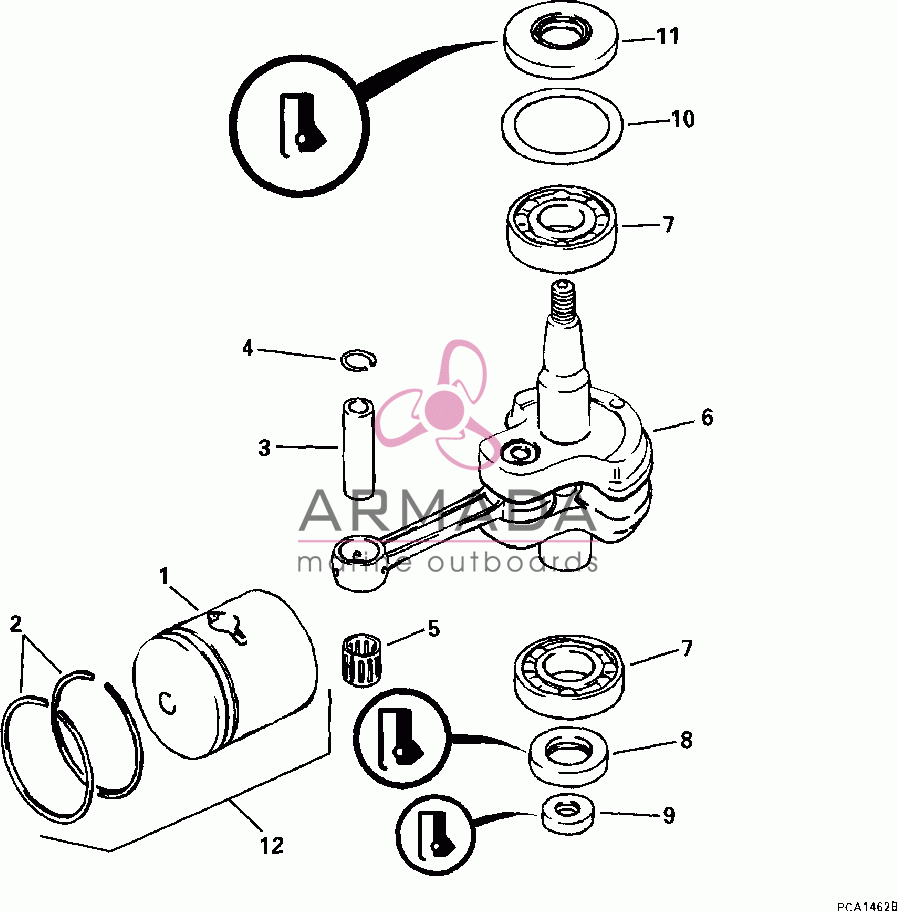 11
10
7
4
3
6
ARMADA
marine outboards
1
2
5
7
8
9
12
PCA1462B