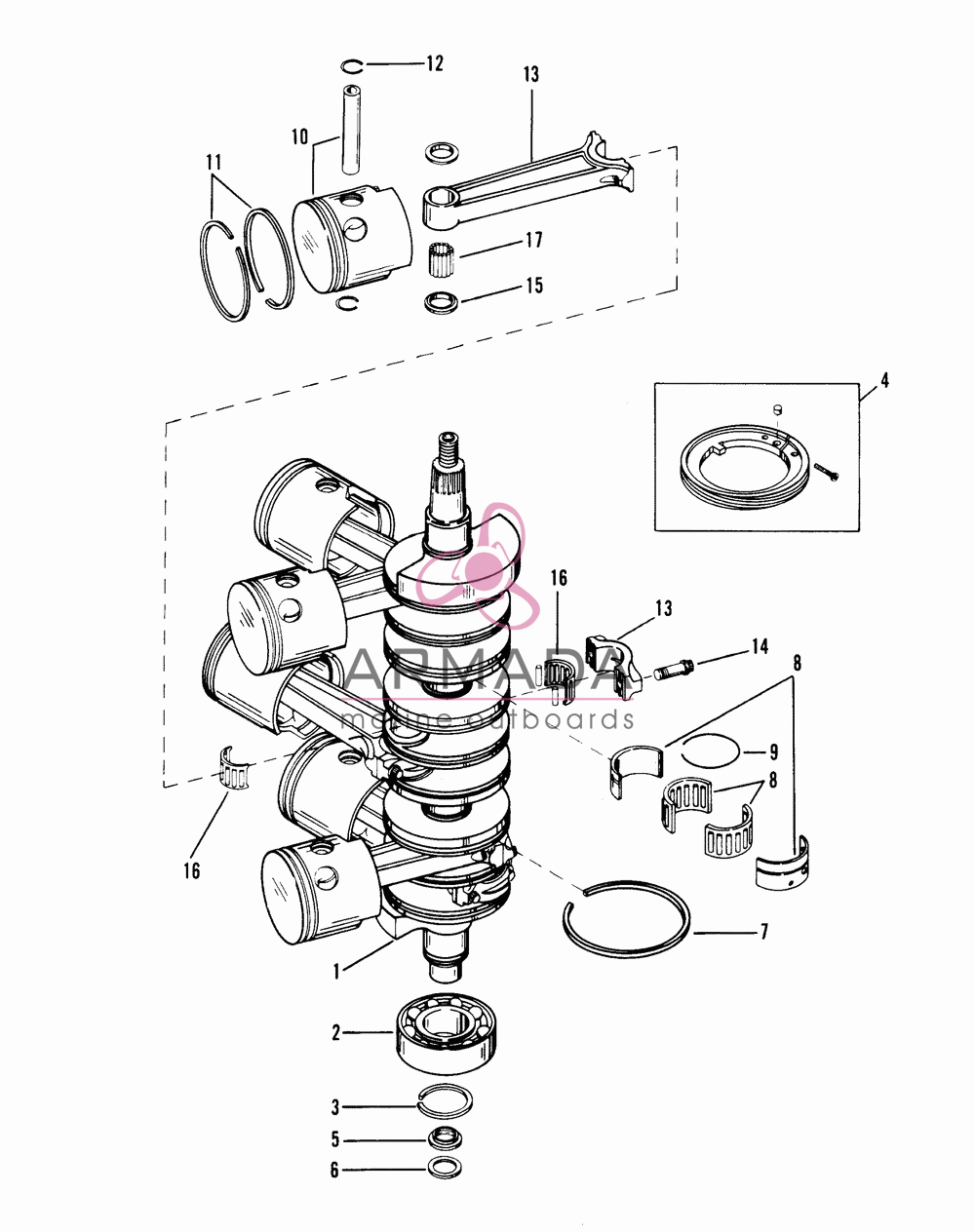 12
13
10
11
17
15
4
16
13
14
8
ARMADA
marine outboards
9
8
16
7
1
2
3
5
6