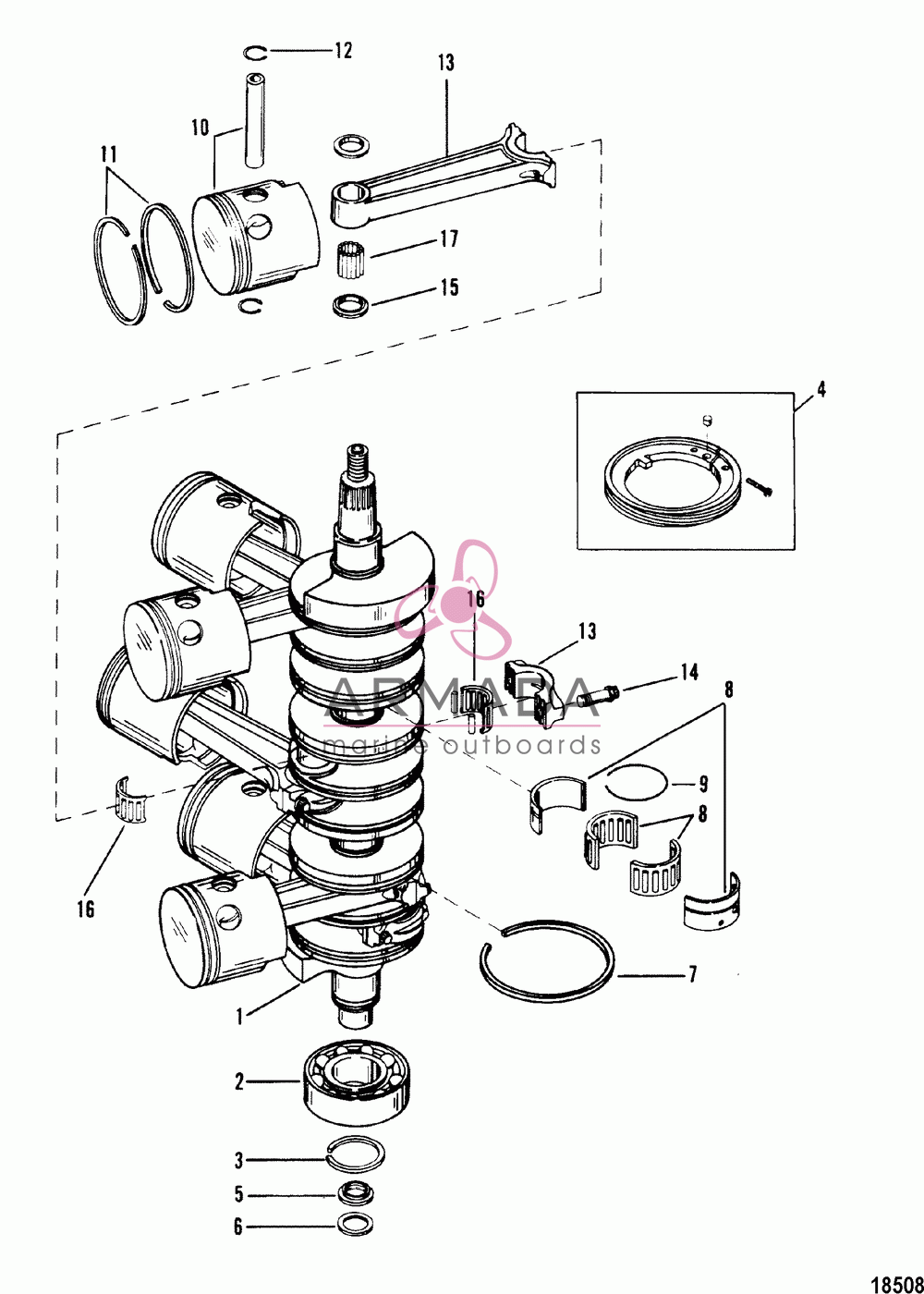 12
13
10
11
17
15
4
16
13
14
8
ARMADA
marine outboards
9
8
16
7
1
2
3
5
6
18508