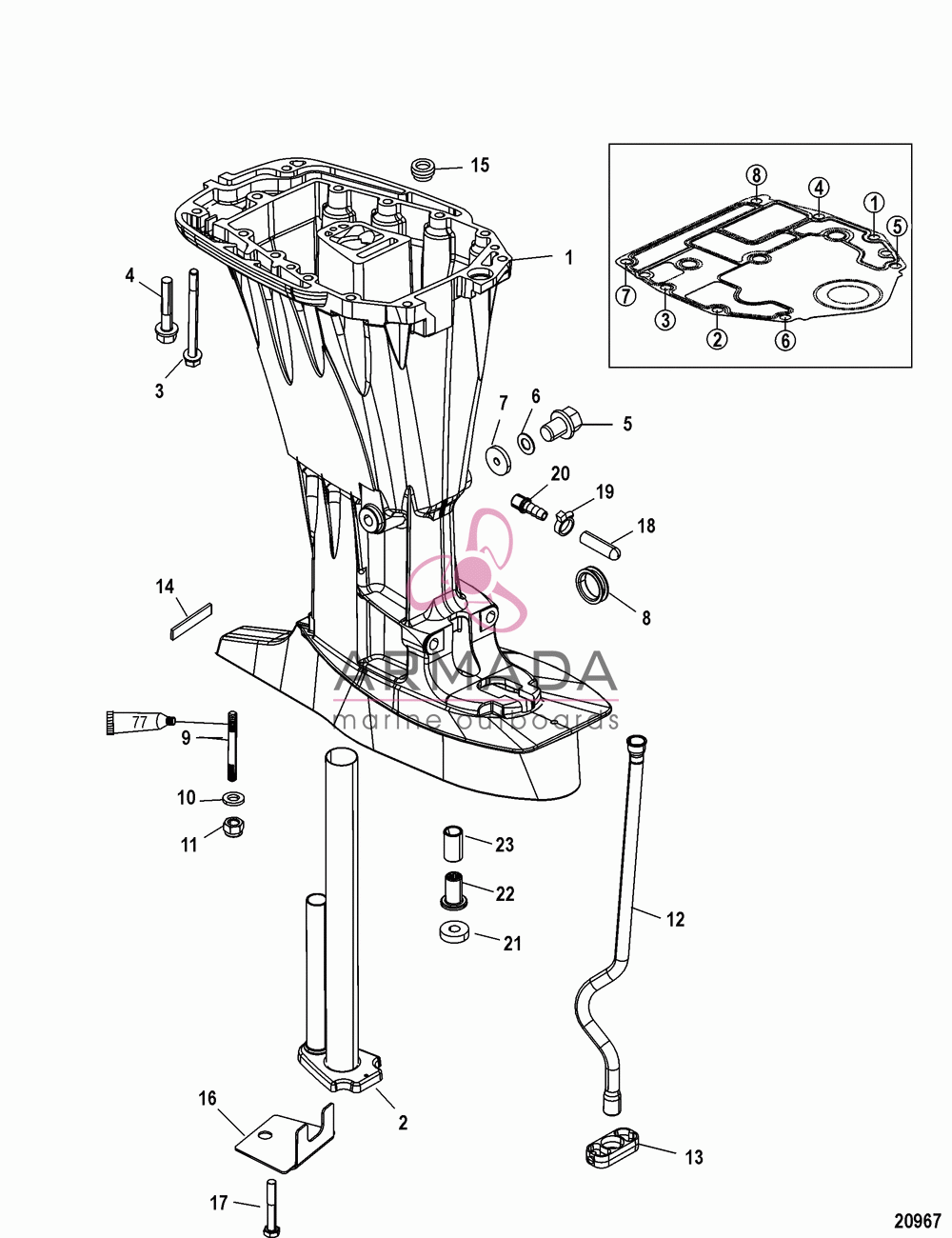 15
1
4
3
8
4
1
5
7
3
2
6
7
6
5
20
19
18
8
14
ARMADA
marine outboards
77
9
10
11
23
22
21
12
2
16
13
17
20967