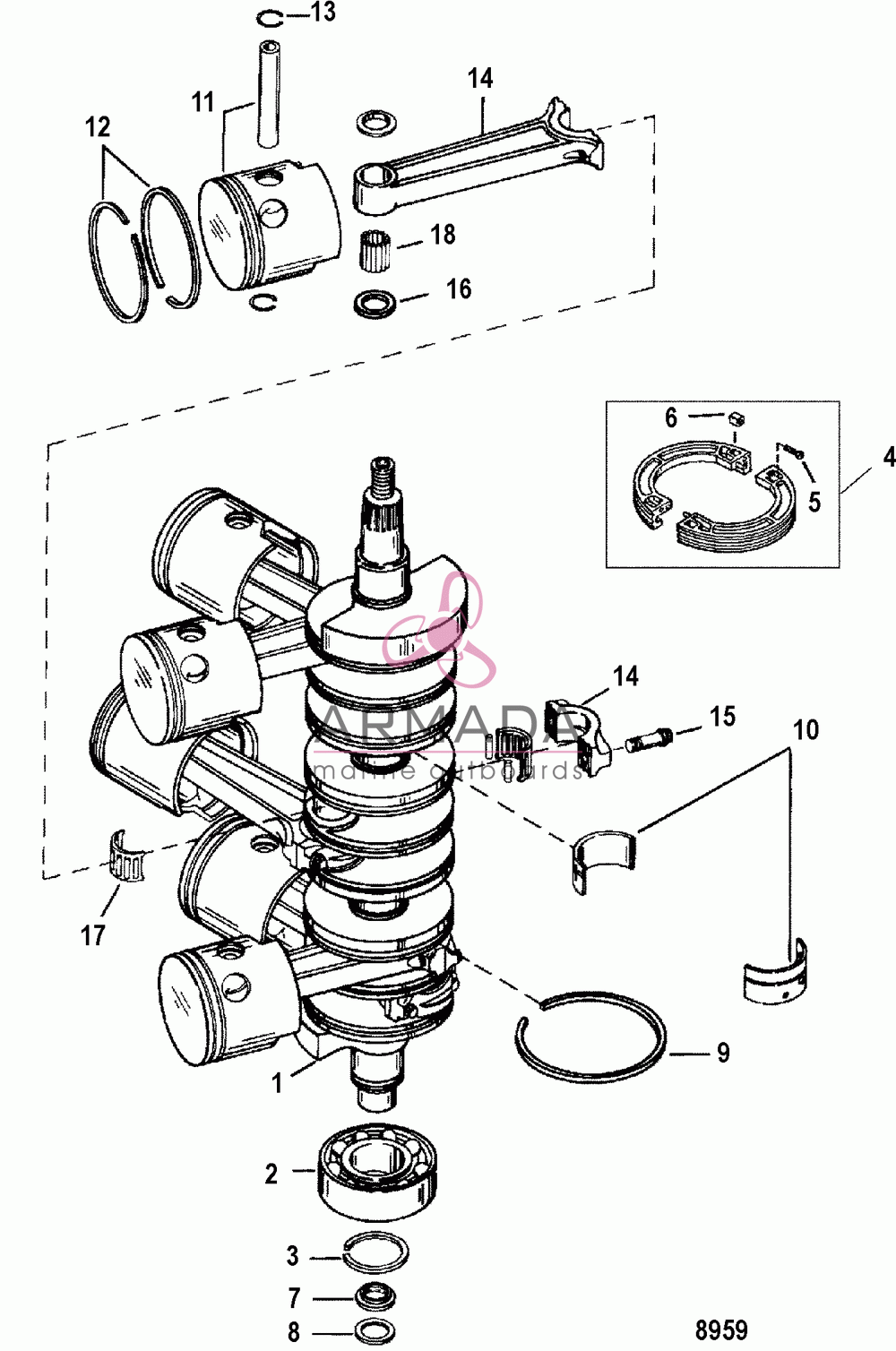 13
14
11
12
18
16
6
4
5
ARMADA
marine outboards
14
15
10
17
9
1
2
3
7
8
8959