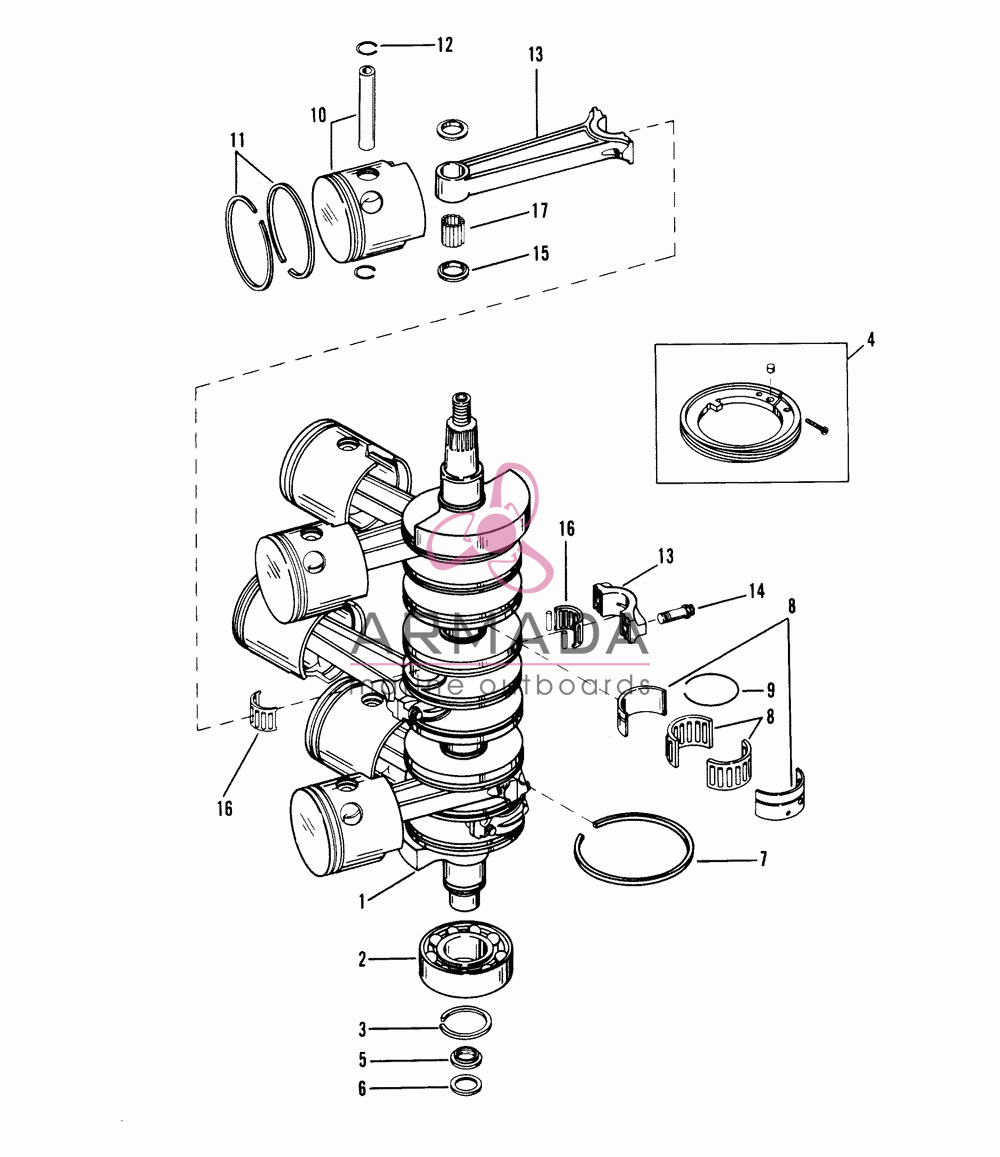 12
13
10
11
17
15
4
16
13
14
8
ARMADA
marine outboards
9
8
16
7
1
2
3
5
6