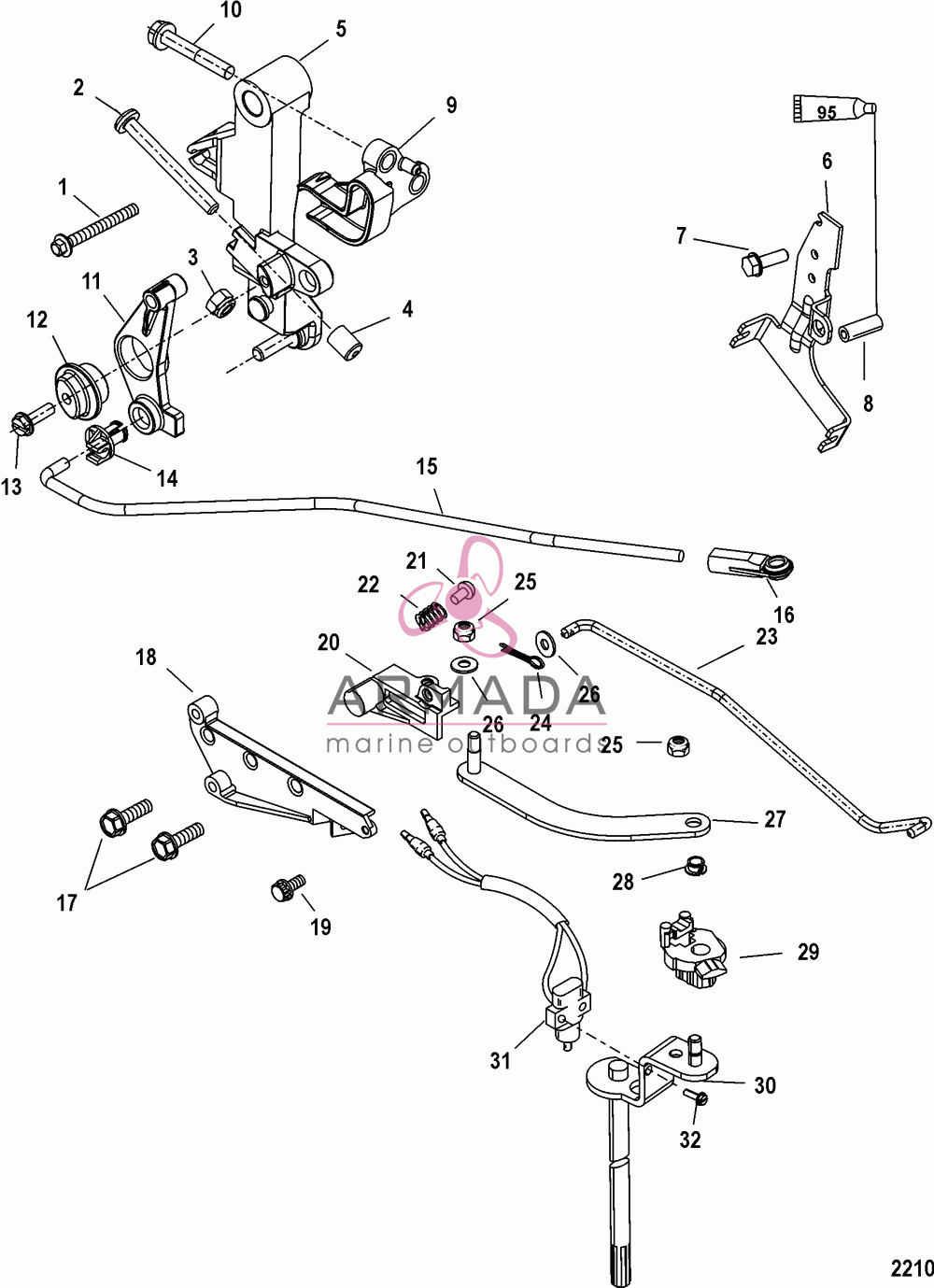 10
5
2
9
95
1
6
7
3
11
4
12
8
13
14
15
21
22
25
16
20
23
18
26
26
24
ARMADA
marine outboards
25
27
17
28
19
29
31
30
32
2210