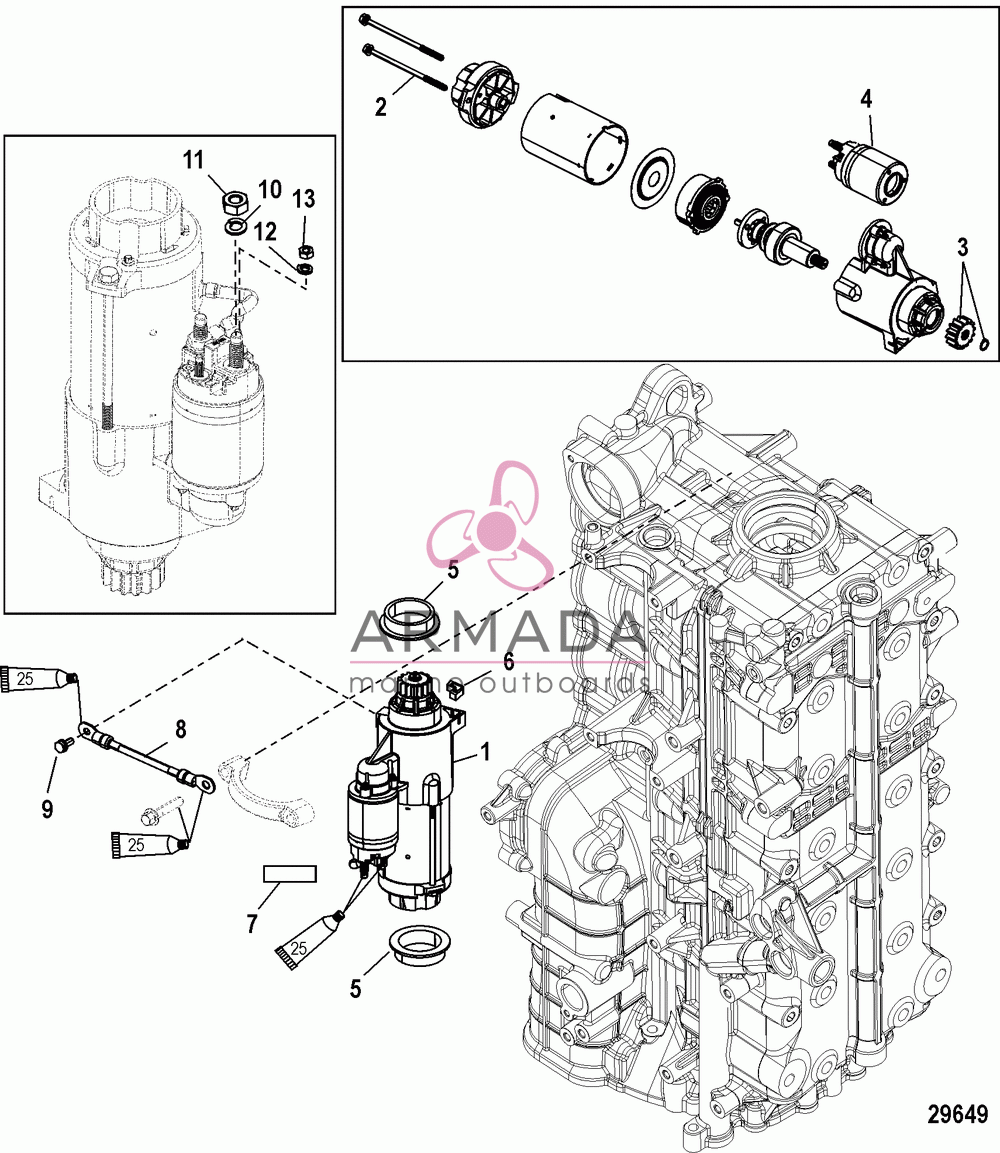 2
4
3
11
10
13
12
5
ARMADA
marine outboards
6
25
8
1
9
25
7
25
5
29649