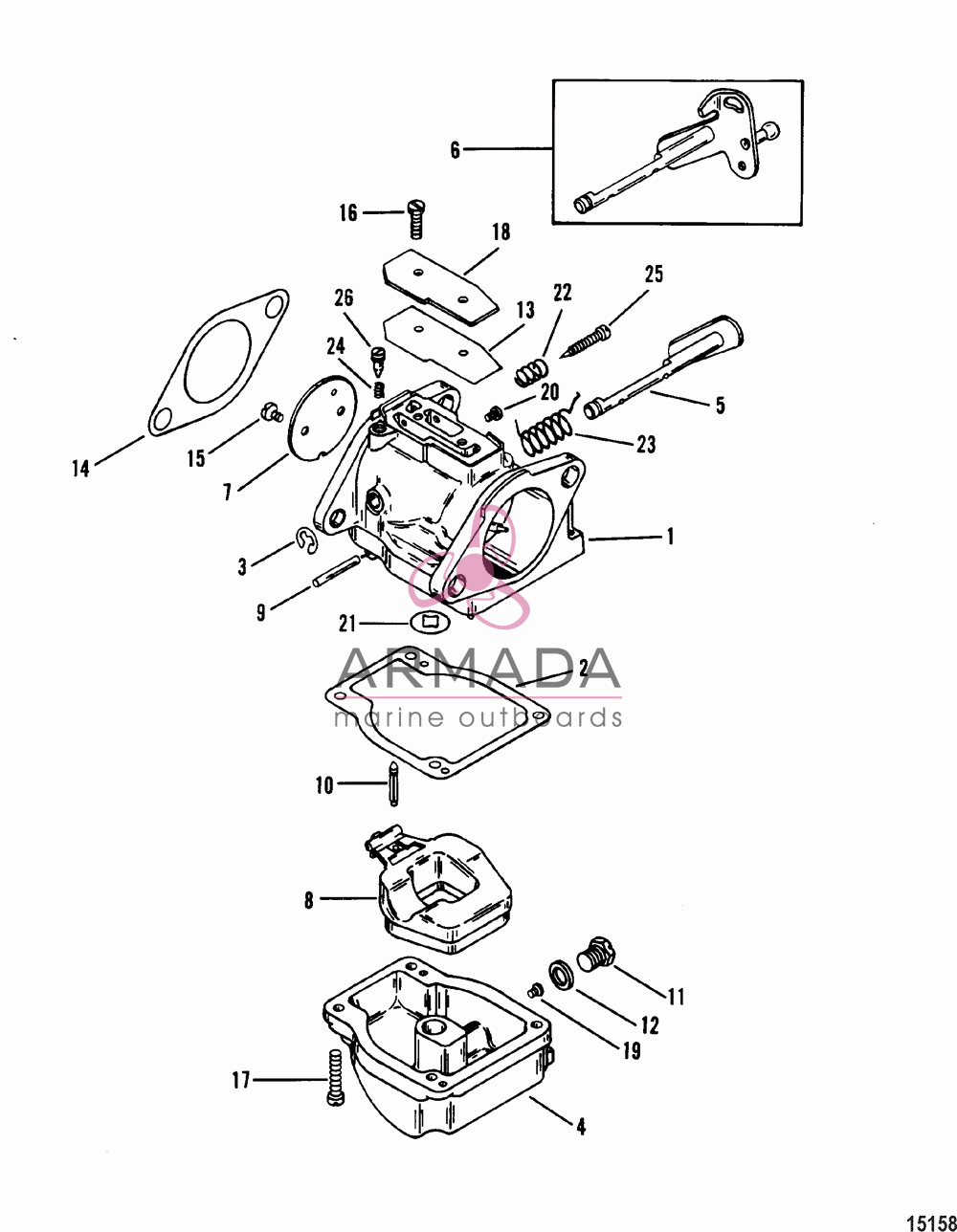 6

16

18

25

22

26

13

24

20

5

14

15

23

7

1

3

9

21

ARMADA
marine outboards

2

10

8

11

12

19

17

4

15158