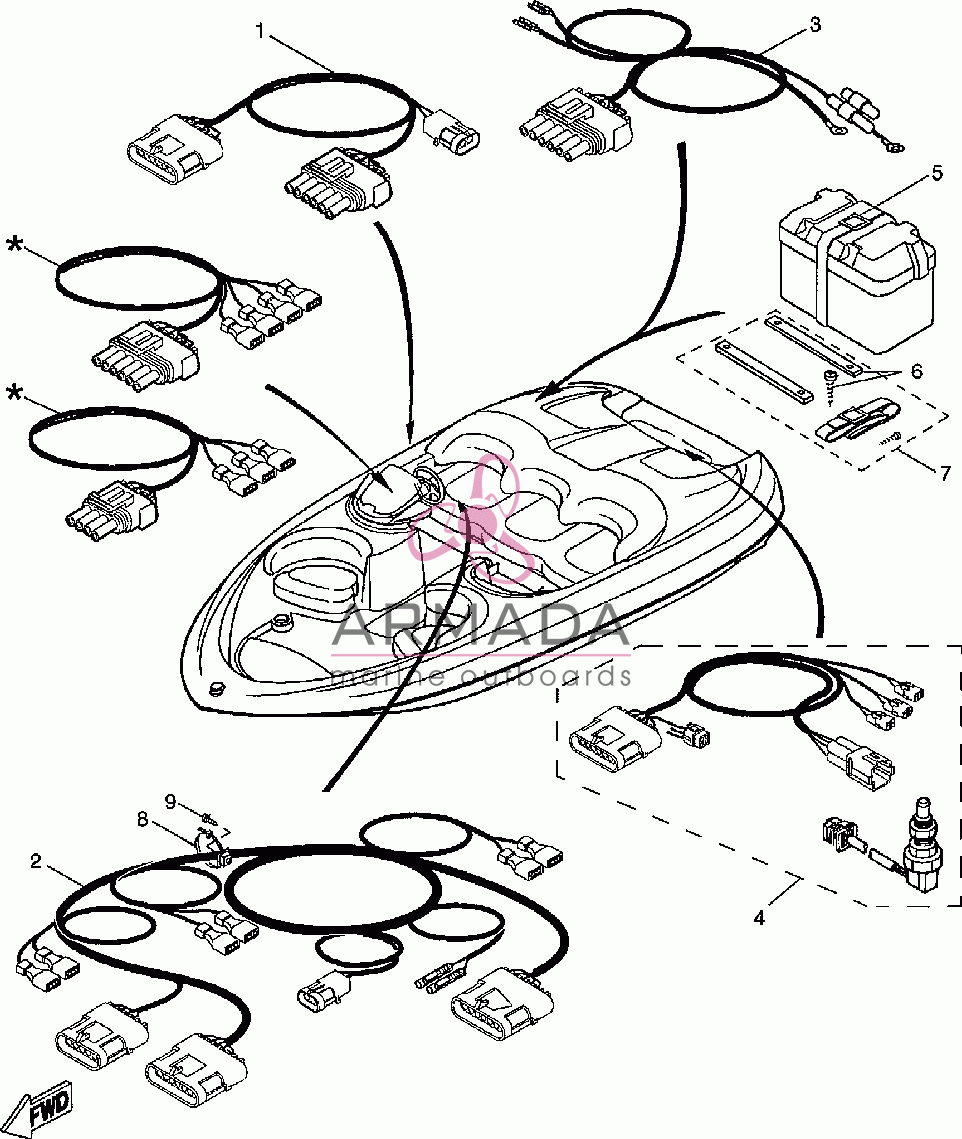 1
3
5
*
6
*
7
ARMADA
marine outboards
9
8
2
4
FWD