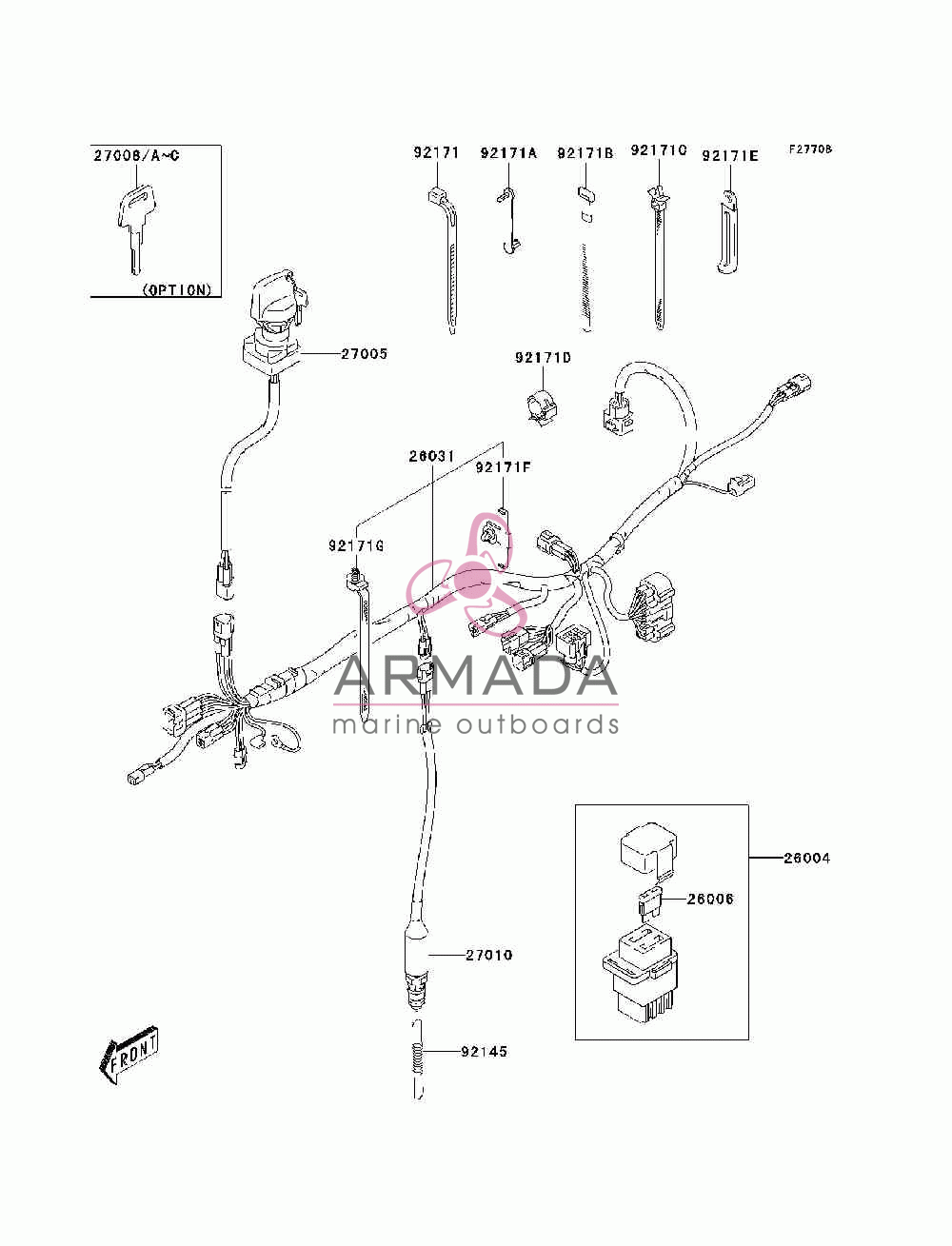 27008/A~C
(OPTION)
92171
92171A
92171B
92171C
92171E
F2770B
27005
92171D
26031
92171F
92171G
ARMADA
marine outboards
26004
26006
27010
92145
FRONT