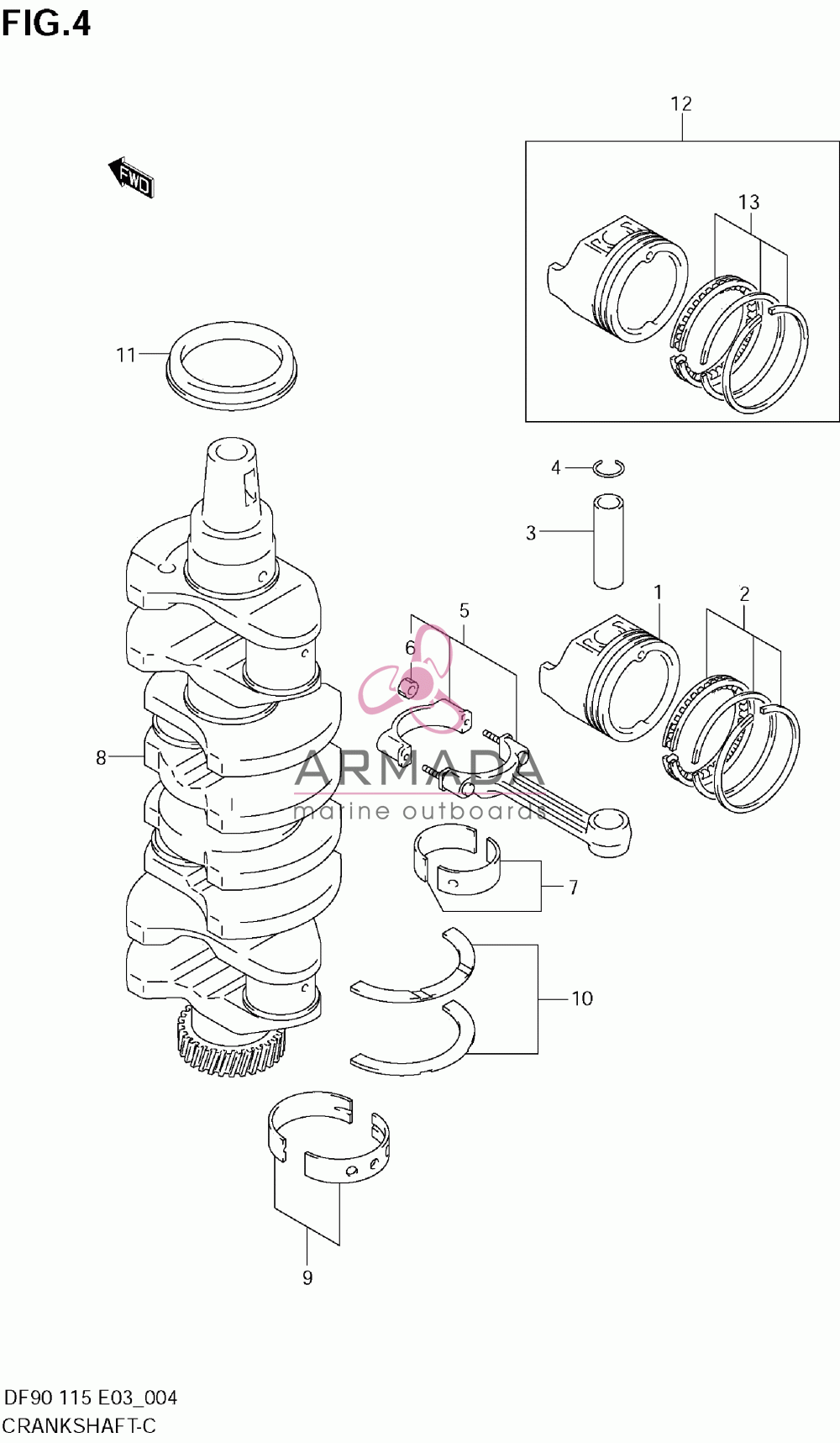 FIG.4

FWD

12

13

11

4

3

1

2

5

6

8

ARMADA
marine outboards

7

10

9

DF90 115 E03_004
CRANKSHAFT-C