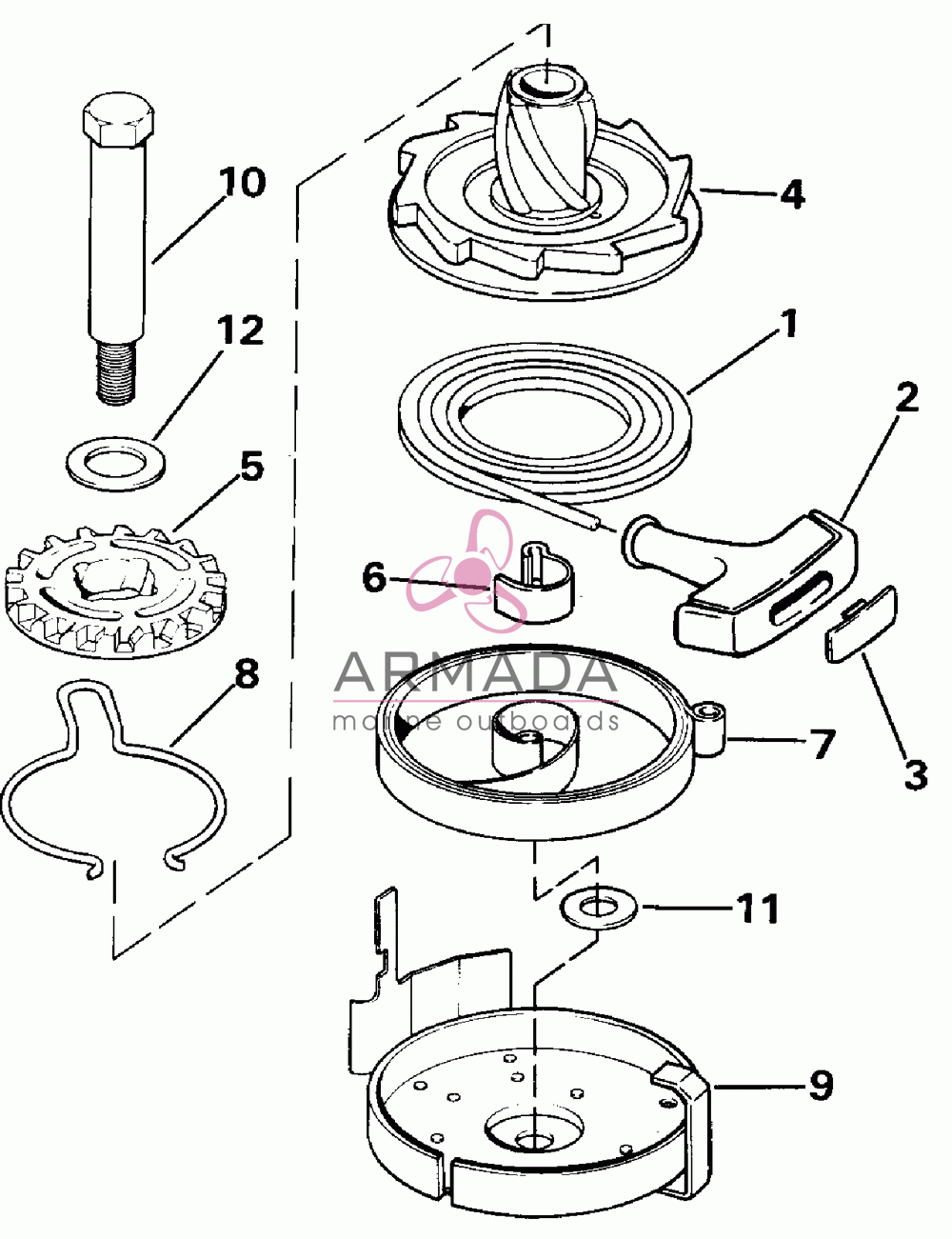 10
4
12
1
2
5
6
ARMADA
marine outboards
8
7
3
11
9