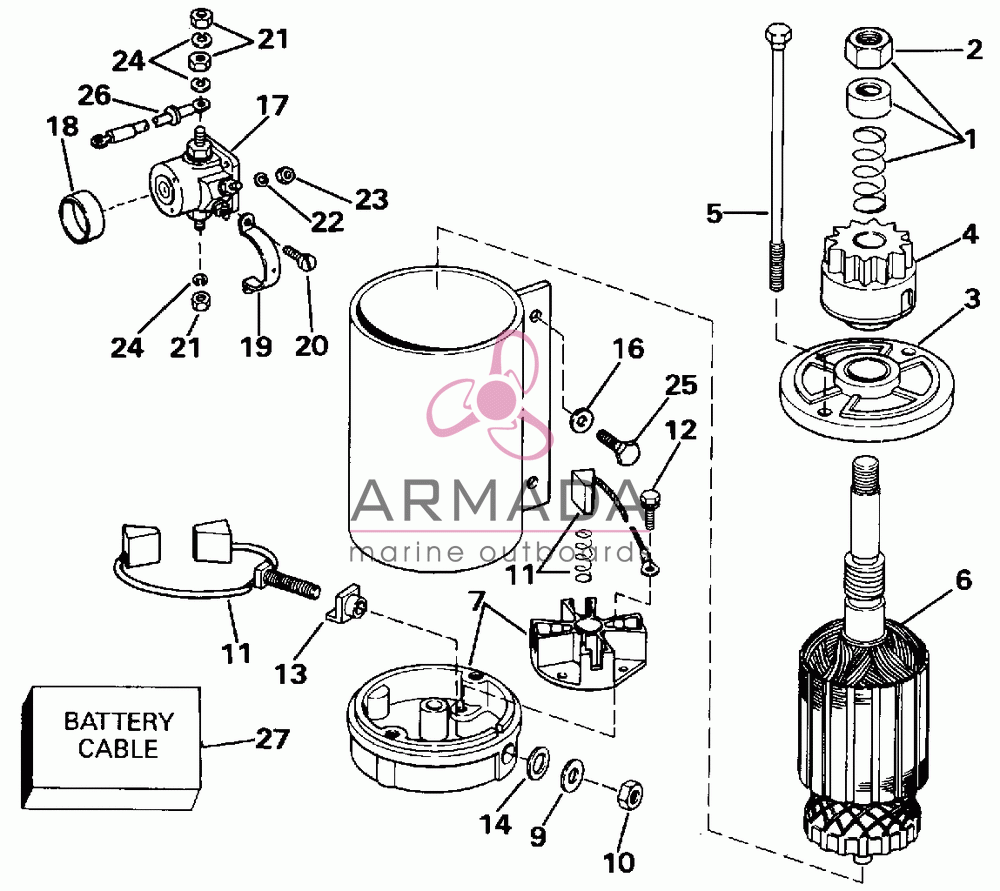 21
24
26
17
18
23
22
24
21
19
20
2
1
5
4
3
16
25
12
ARMADA
marine outboards
11
11
13
7
6
BATTERY CABLE
27
14
9
10