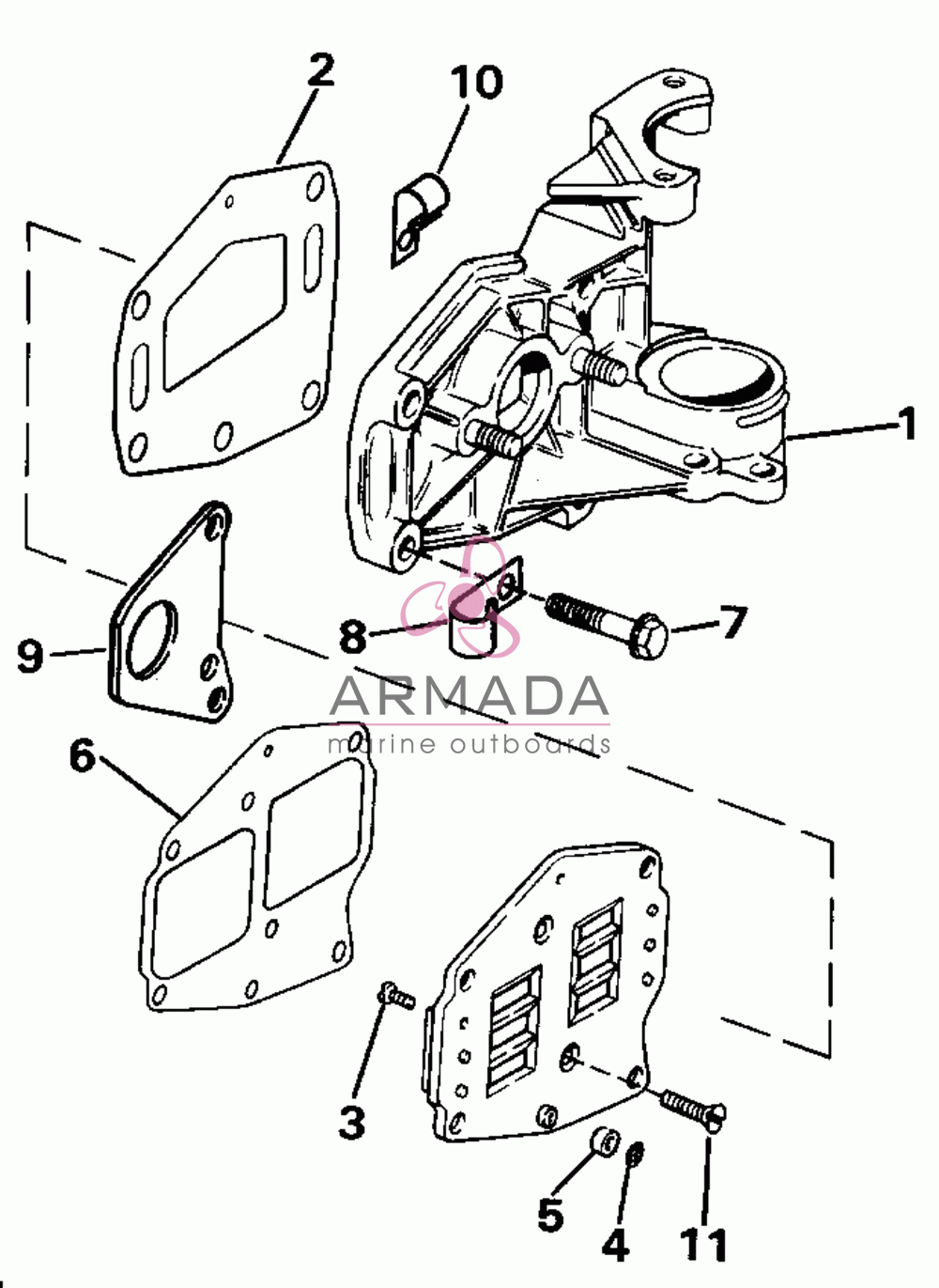 2
10
1
9
8
7
ARMADA
marine outboards
6
3
5
4
11