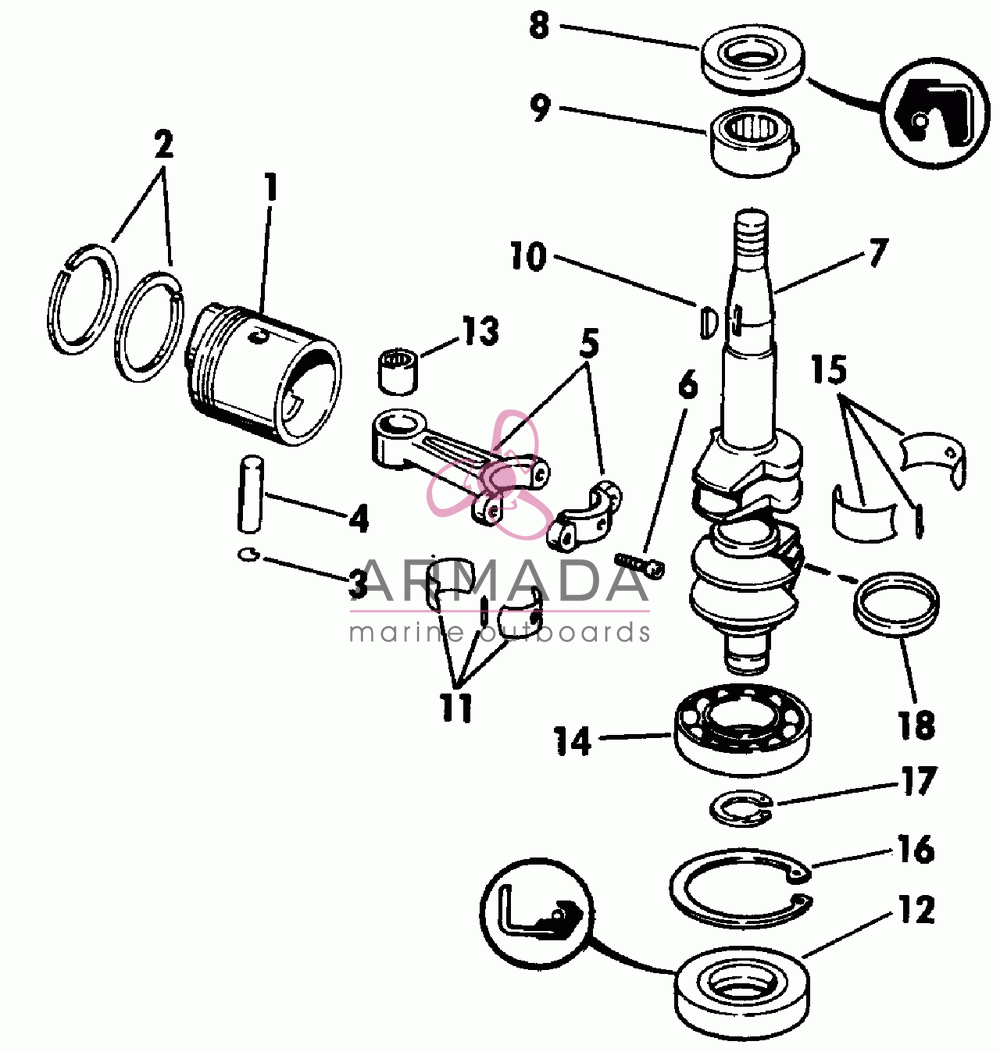 8
9
2
1
10
7
13
5
6
15
4
3
ARMADA
marine outboards
11
18
14
17
16
12