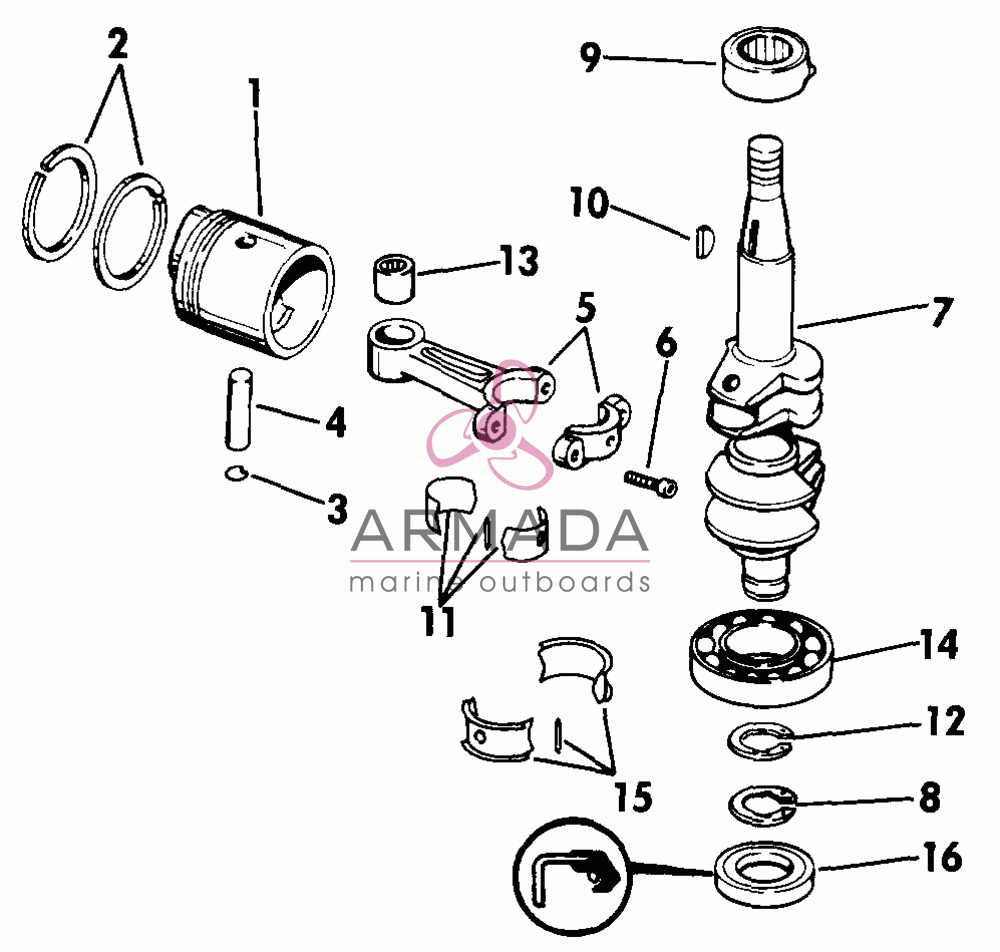 2
1
9
10
13
5
6
7
4
3
ARMADA
marine outboards
11
14
12
15
8
16