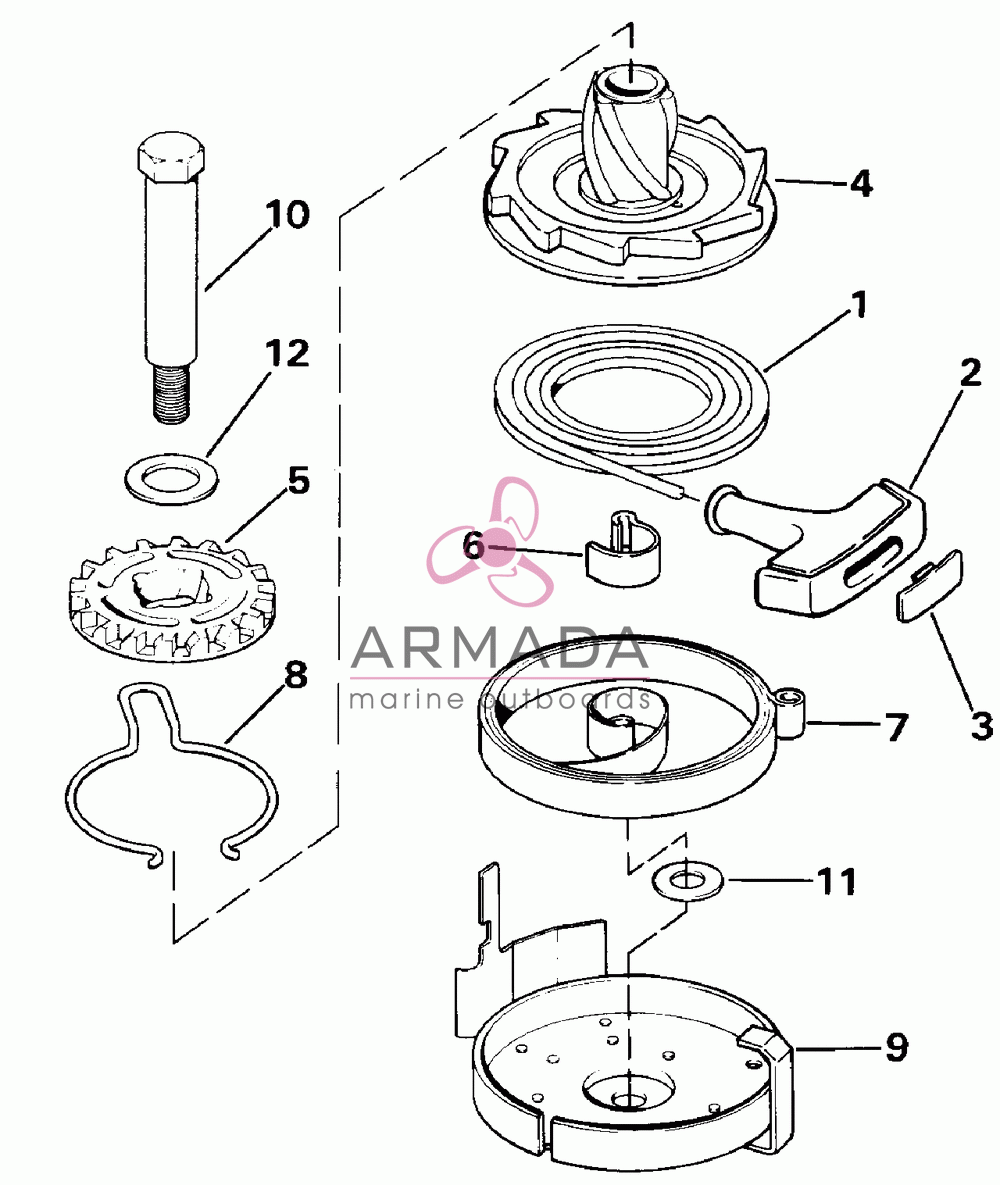 10
12
5
8
4
1
2
6
3
7
11
9
ARMADA
marine outboards