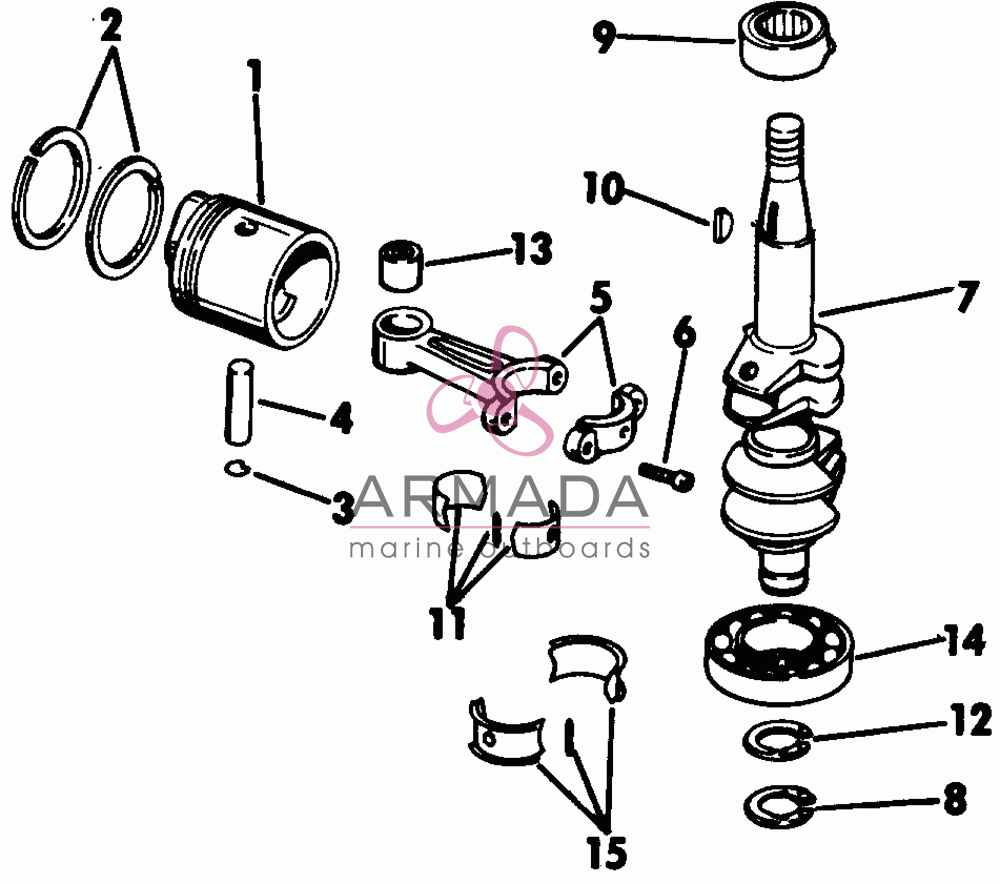 2
1
9
10
13
7
5
6
4
3
ARMADA
marine outboards
11
14
12
8
15