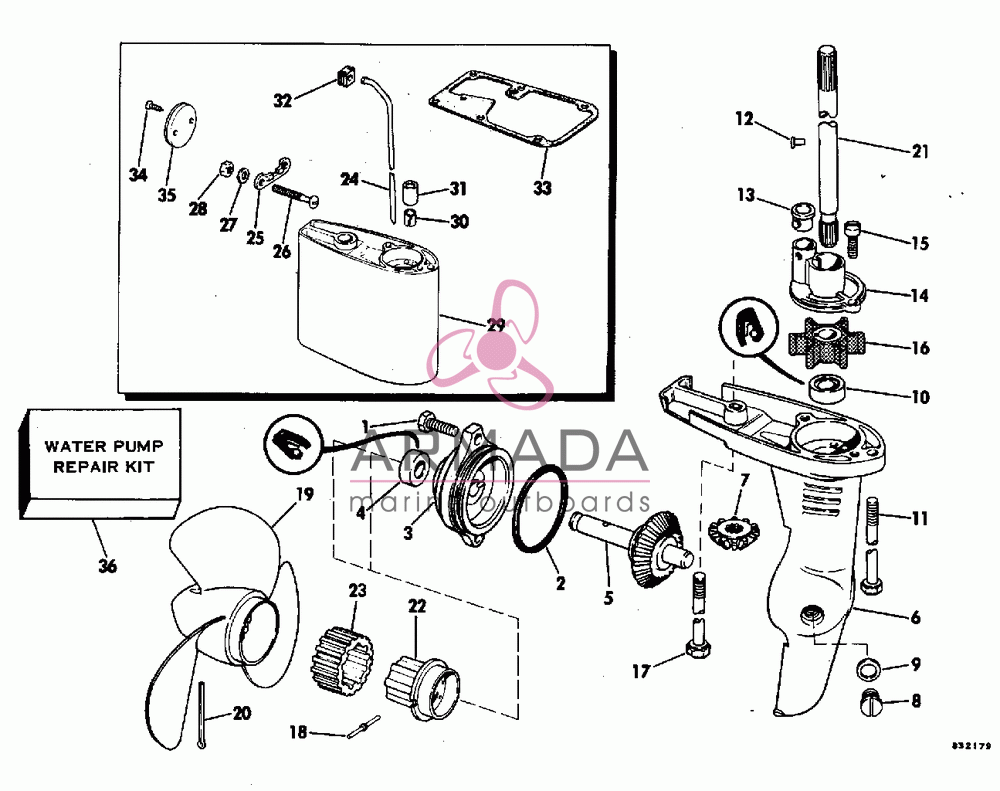 32
34
35
28
27
25
26
24
31
30
33
29
12
21
13
15
14
16
10
WATER PUMP REPAIR KIT
36
1
4
3
2
5
7
11
6
19
23
22
17
9
8
20
18
ARMADA
marine outboards
832179