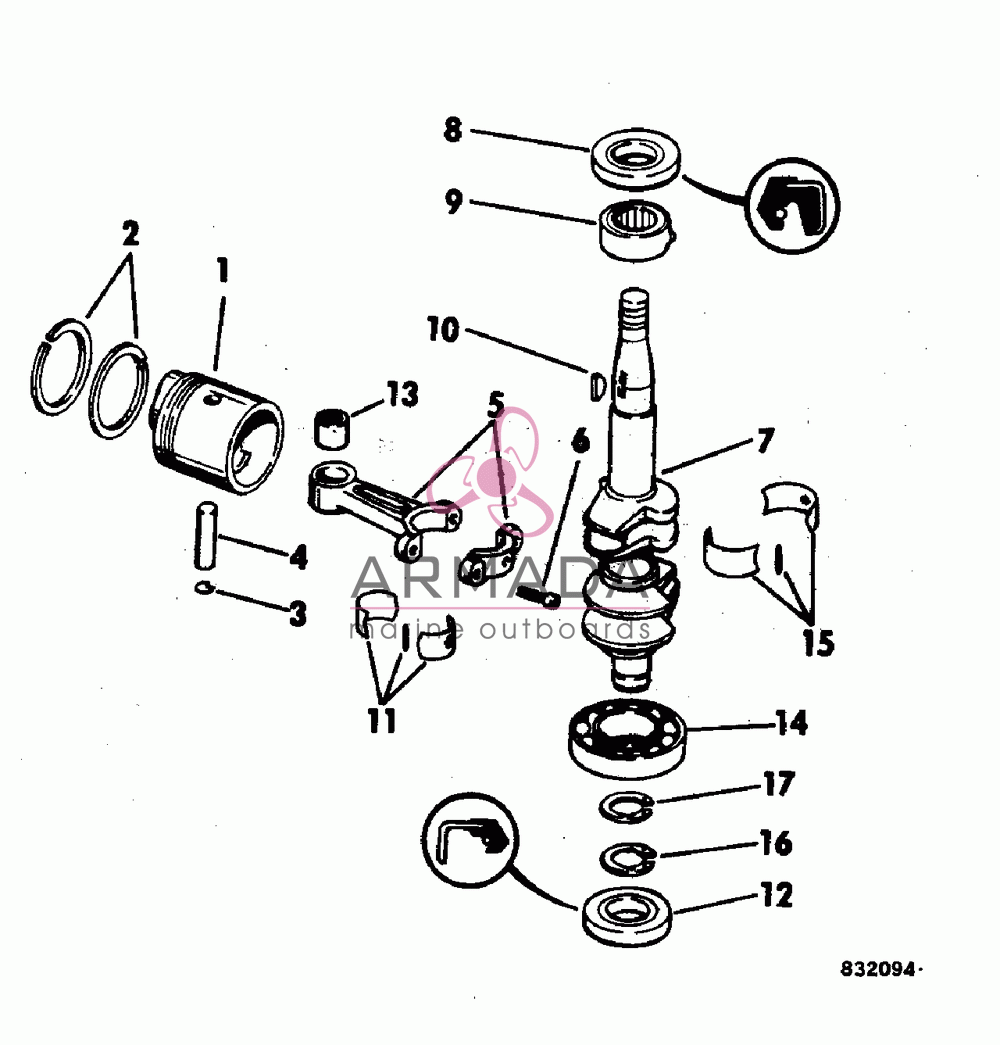 8
9
2
1
10
13
5
6
7
4
3
ARMADA
marine outboards
15
11
14
17
16
12
832094