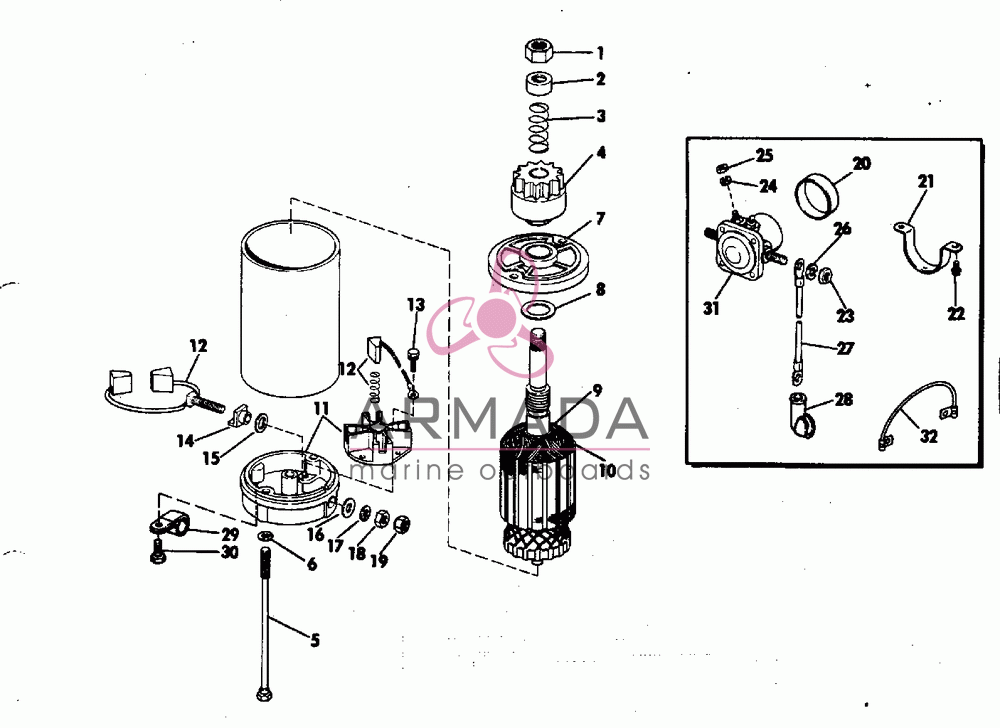 1
2
3
4
7
8
9
10
13
12
12
11
14
15
16
17
18
19
29
30
6
5
25
24
20
21
26
31
23
22
27
28
32
ARMADA
marine outboards