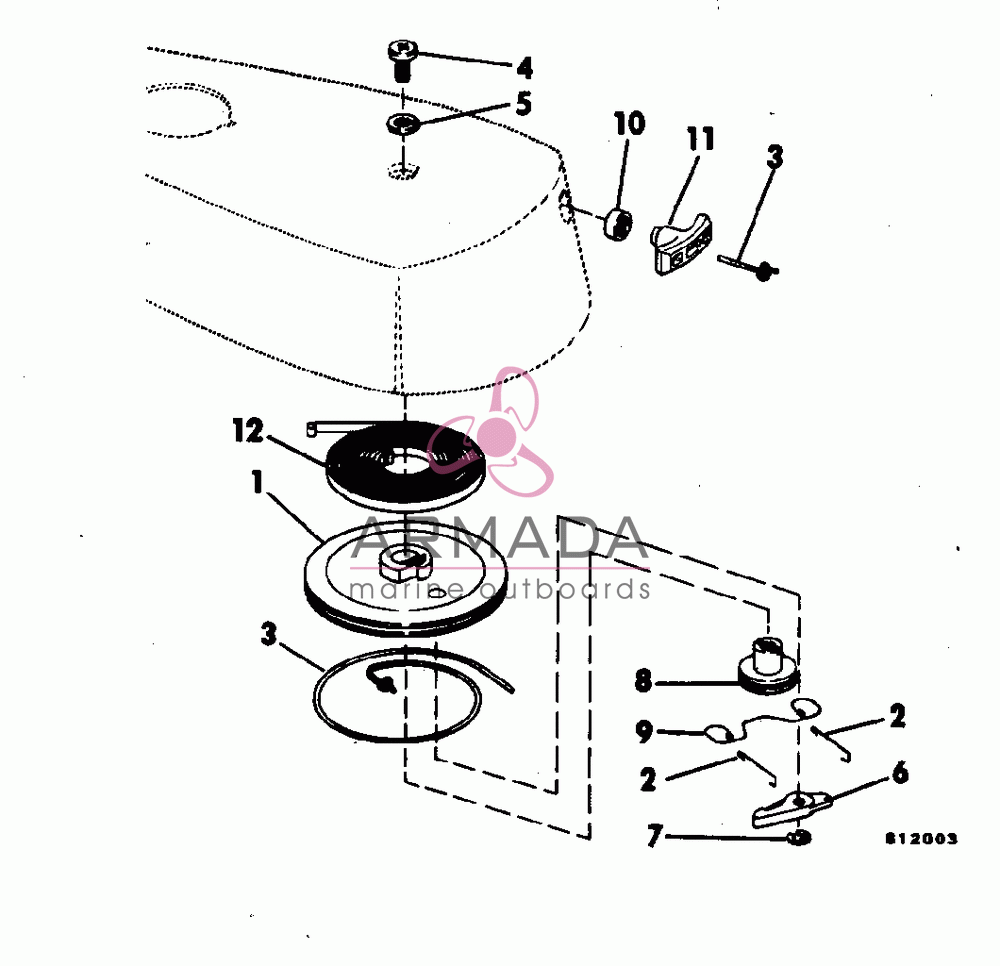 4
5
10
11
3
12
1
ARMADA
marine outboards
3
8
9
2
2
6
7
812003