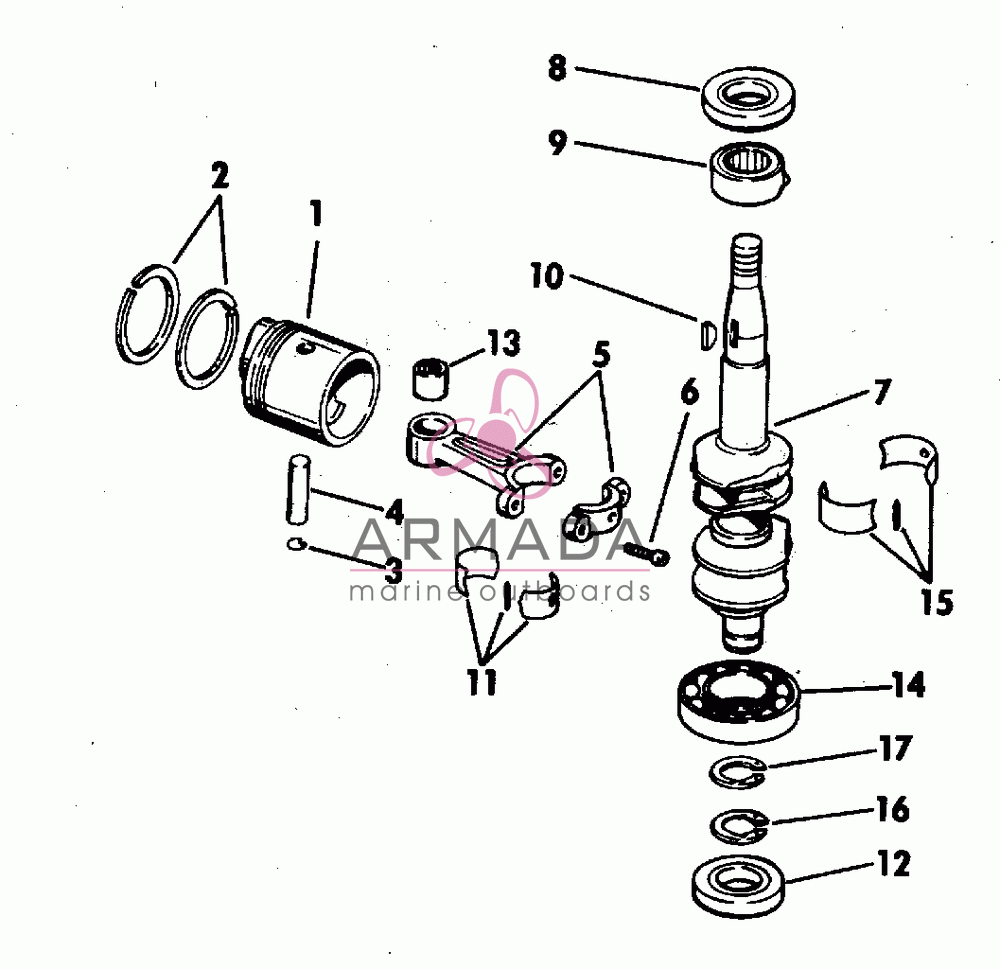 8
9
2
1
10
13
5
6
7
4
3
ARMADA
marine outboards
15
11
14
17
16
12