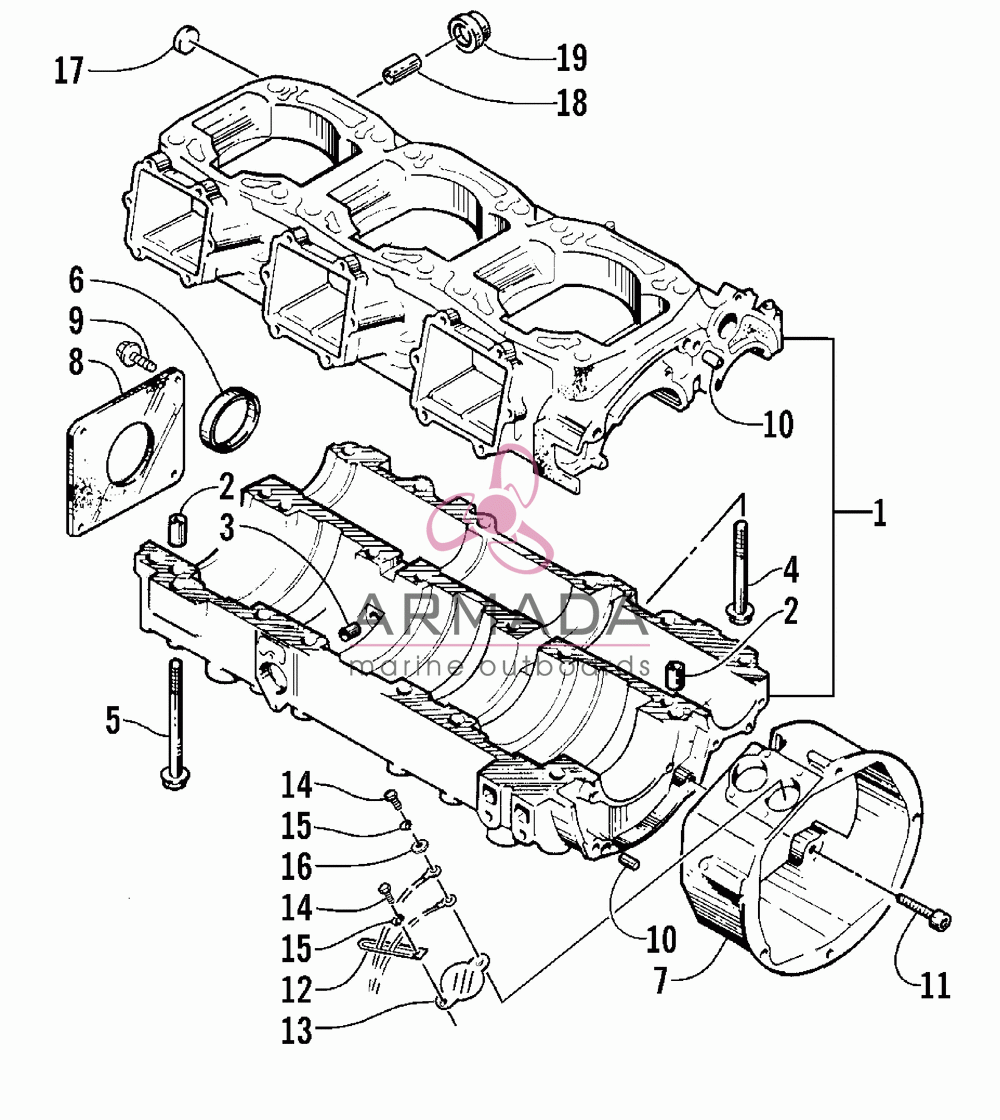 17
19
18
6
9
8
10
2
3
1
4
2
ARMADA
marine outboards
5
14
15
16
14
15
12
13
10
7
11