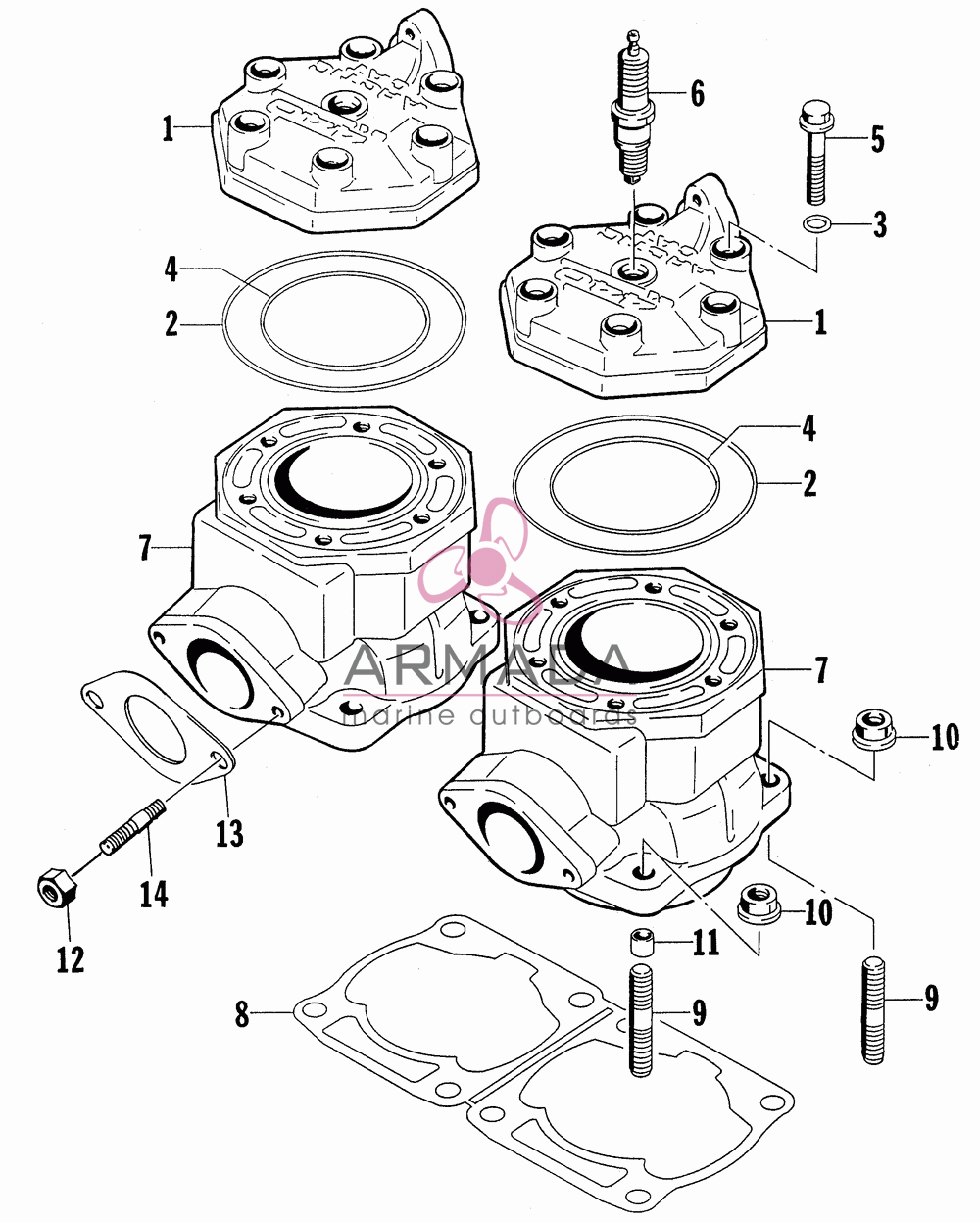 1
6
5
3
4
2
1
4
2
7
ARMADA
marine outboards
7
10
13
14
12
10
11
9
9
8