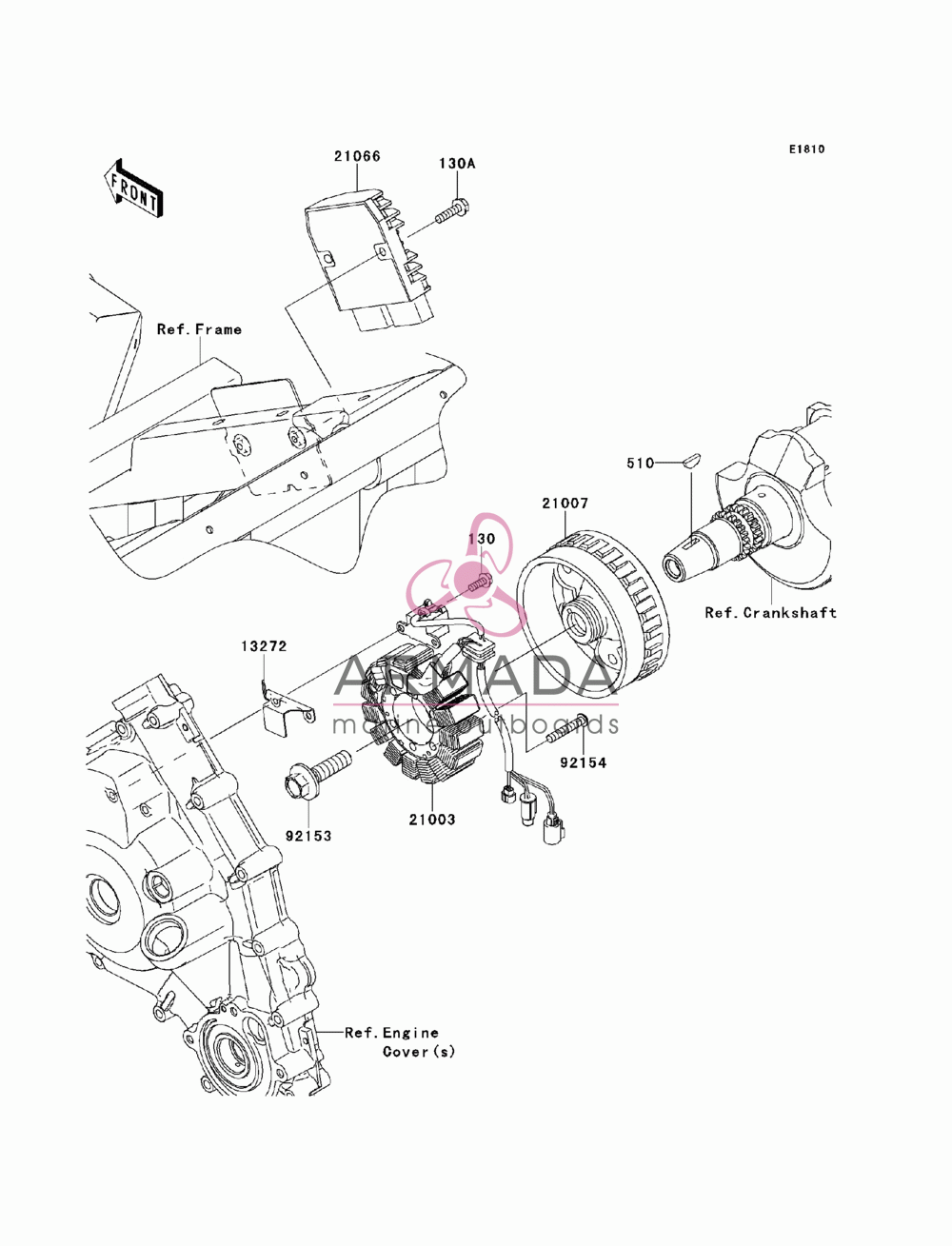 E1810

FRONT

21066

130A

Ref.Frame

510

21007

130

Ref.Crankshaft

13272

ARMADA
marine outboards

92154

92153

21003

Ref.Engine
Cover(s)