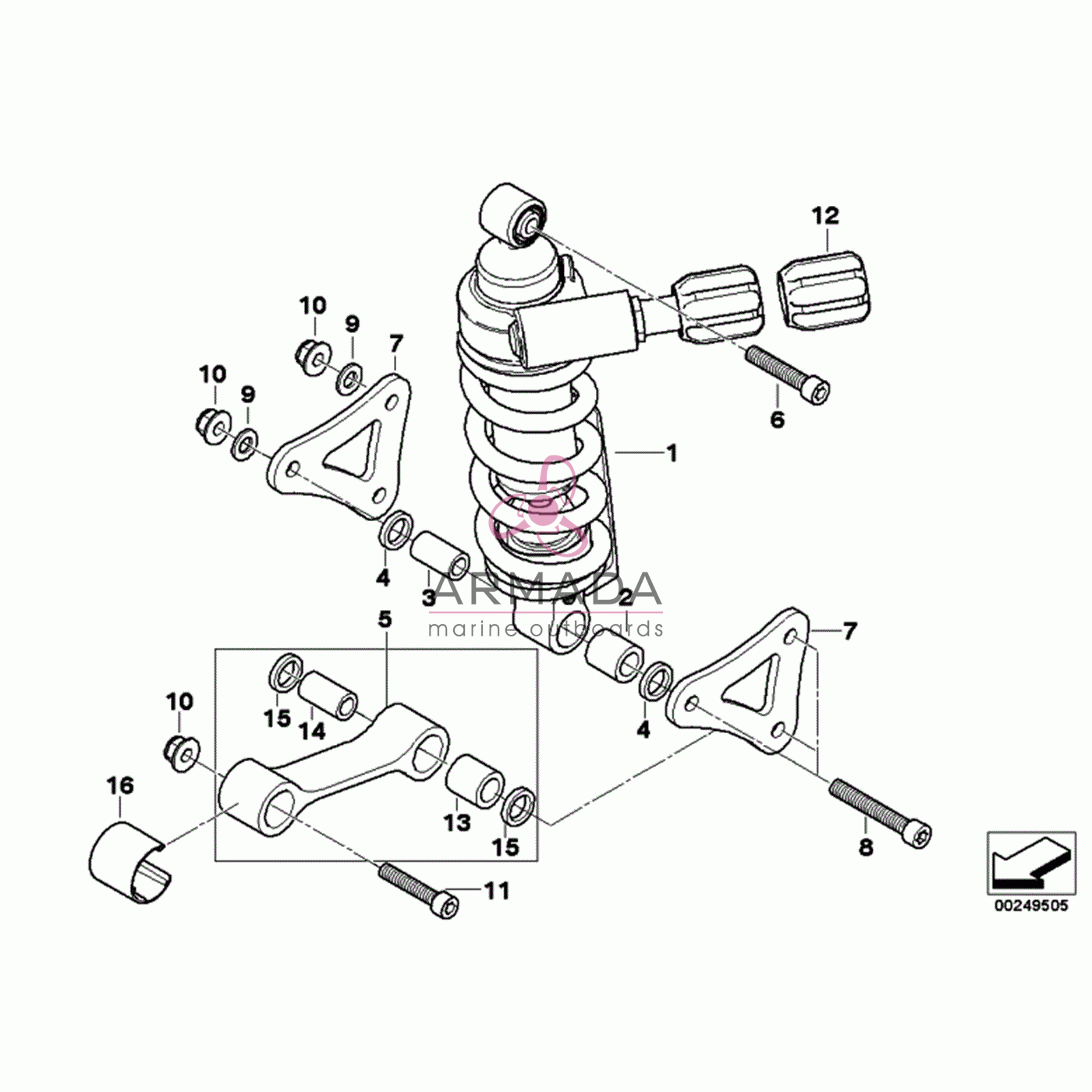 12
10
9
7
10
9
6
1
4
3
ARMADA
marine outboards
2
5
7
10
15
14
4
16
13
15
8
11
00249505