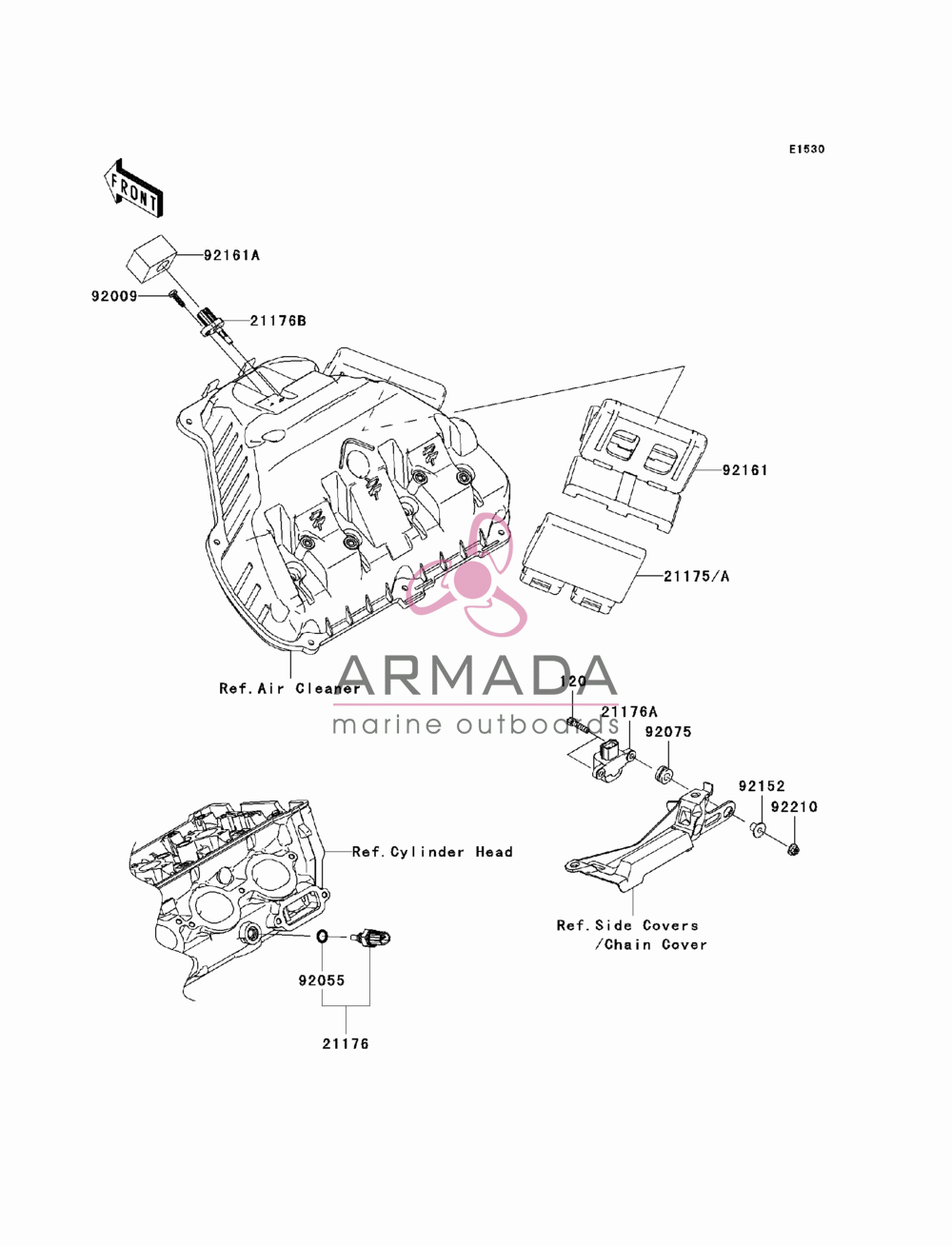 E1530

FRONT

92161A

92009

21176B

92161

21175/A

Ref.Air Cleaner

ARMADA
marine outboards

120

21176A

92075

92152

92210

Ref.Cylinder Head

Ref.Side Covers
/Chain Cover

92055

21176