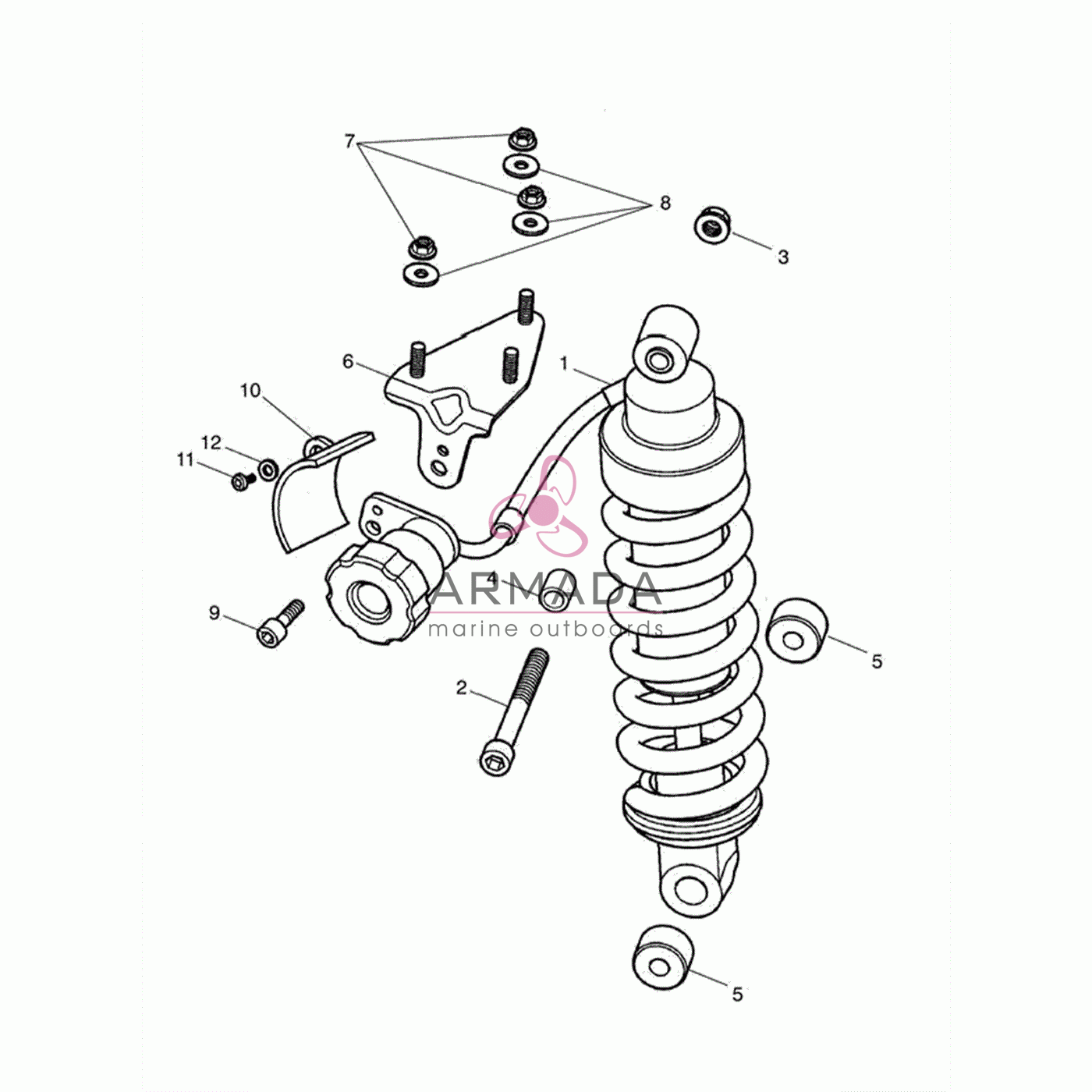 7
8
3
6
1
10
12
11
4
ARMADA
marine outboards
9
5
2
5