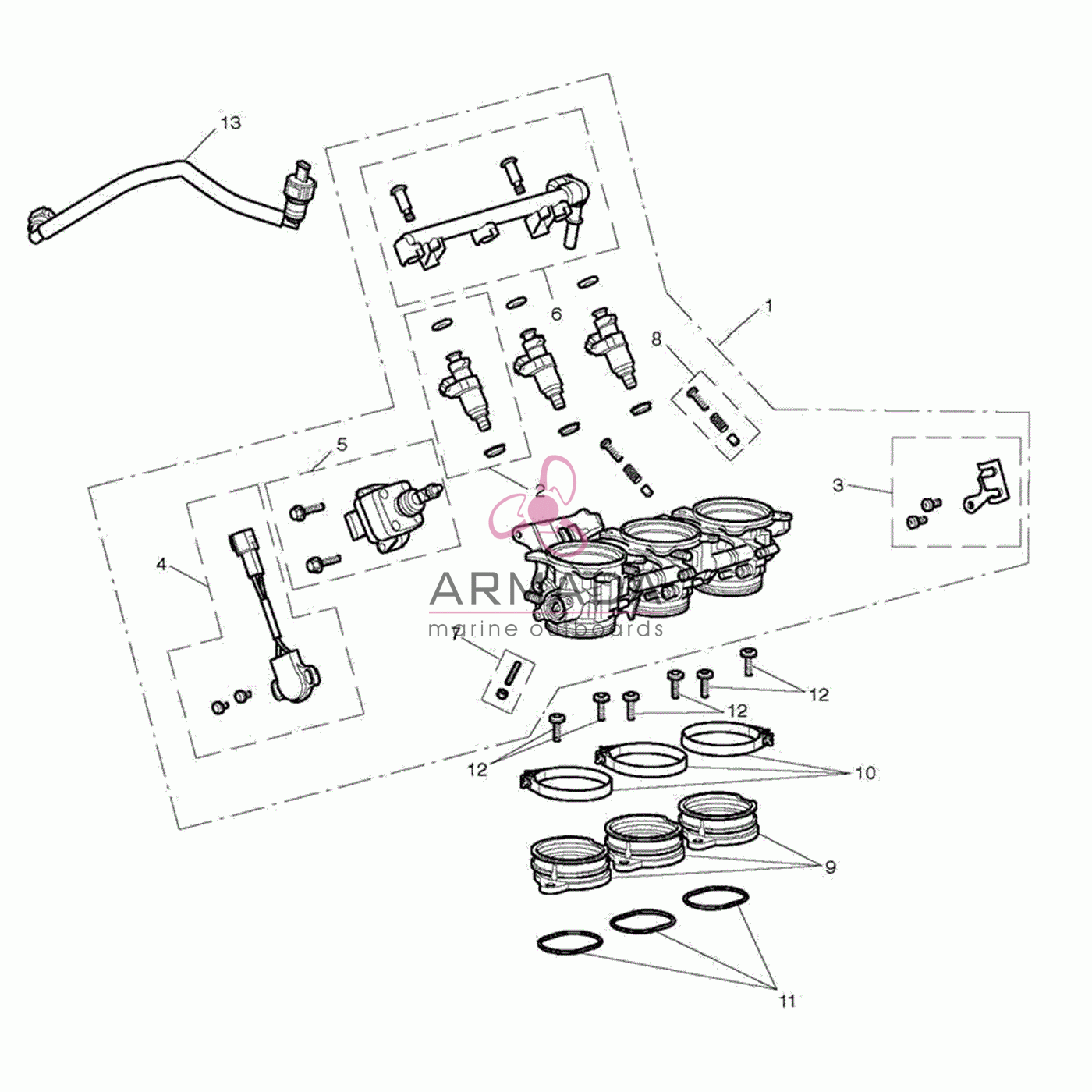 13

1

6

8

5

2

3

4

ARMADA
marine outboards

7

12

12

12

10

9

11