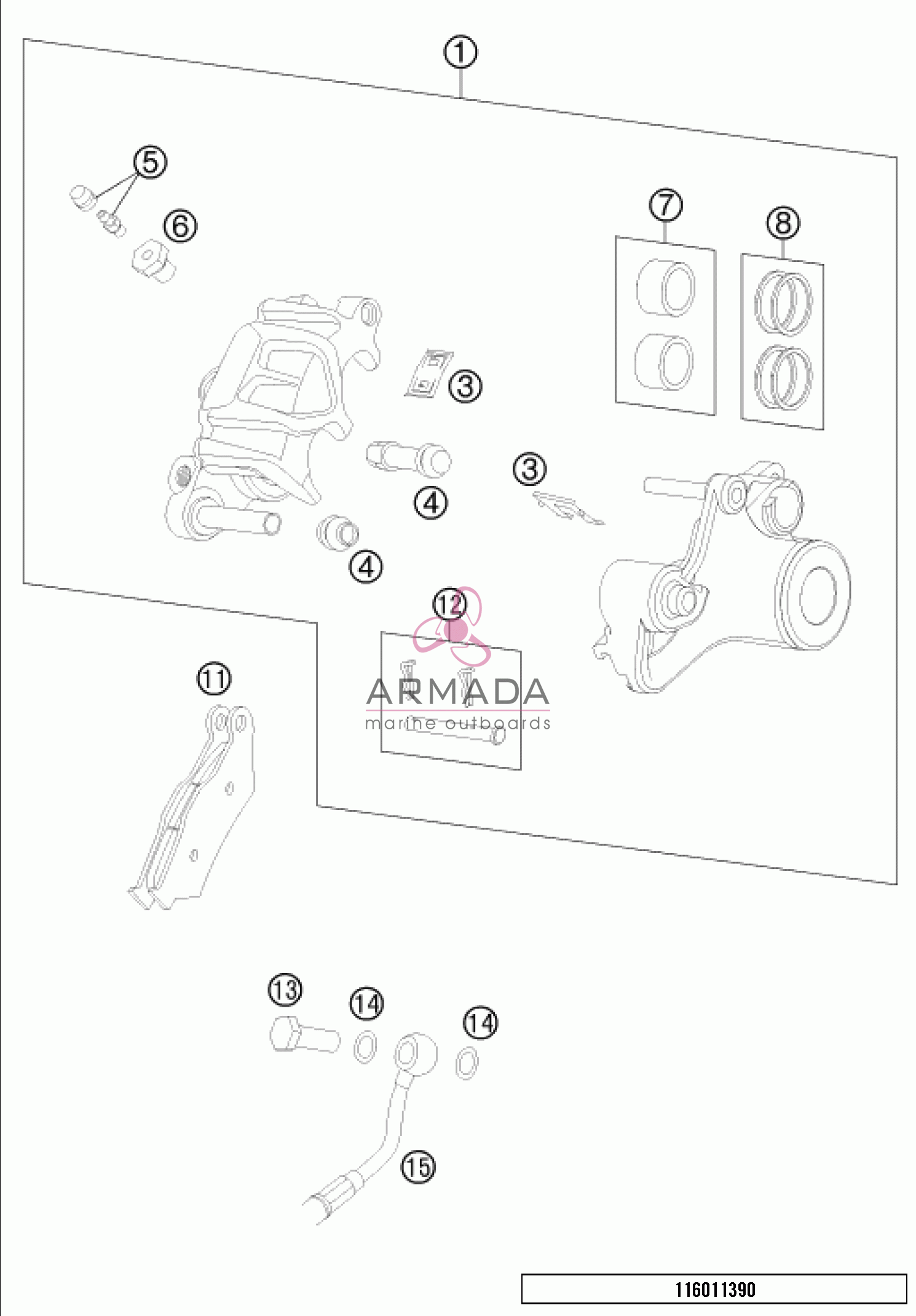 1
5
6
7
8
3
4
3
4
12
11
ARMADA
marine outboards
13
14
14
15
116011390