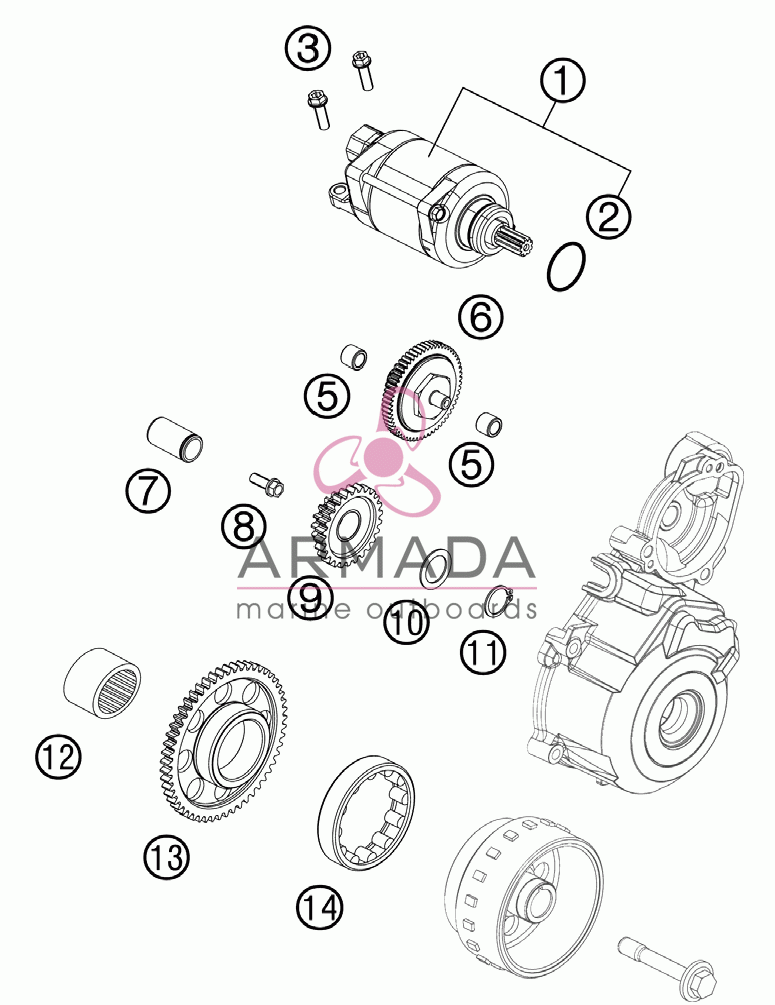 3
1
2
6
5
5
7
8
ARMADA
marine outboards
9
10
11
12
13
14