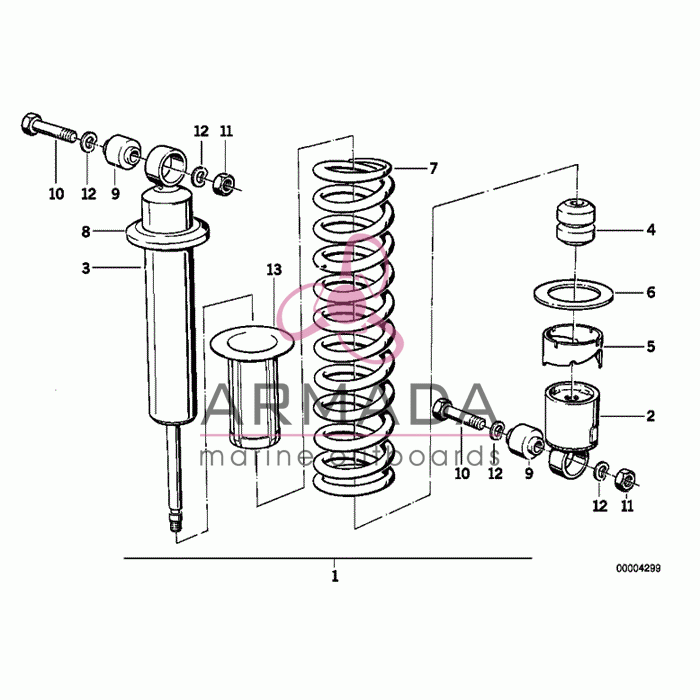 12 11
10 12 9
7
8
4
3
13
6
5
ARMADA
marine outboards
2
10 12 9
12 11
1
00004299