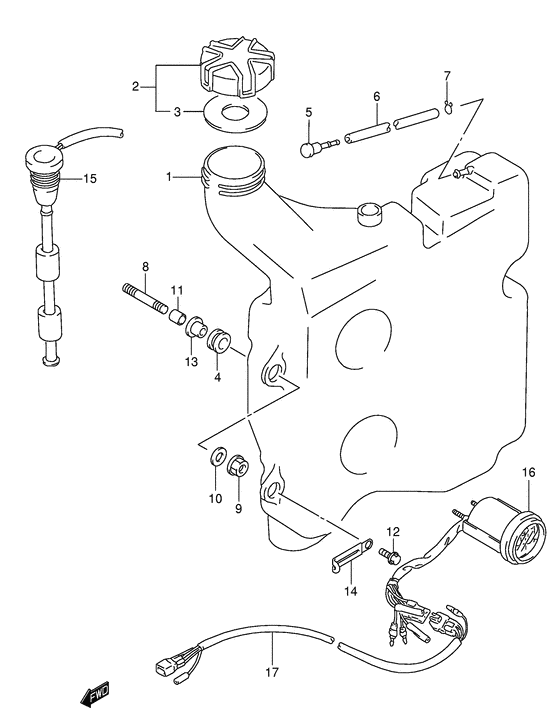 2
3
7
6
5
15
1
8
11
13
4
10
9
16
12
14
17
FWD