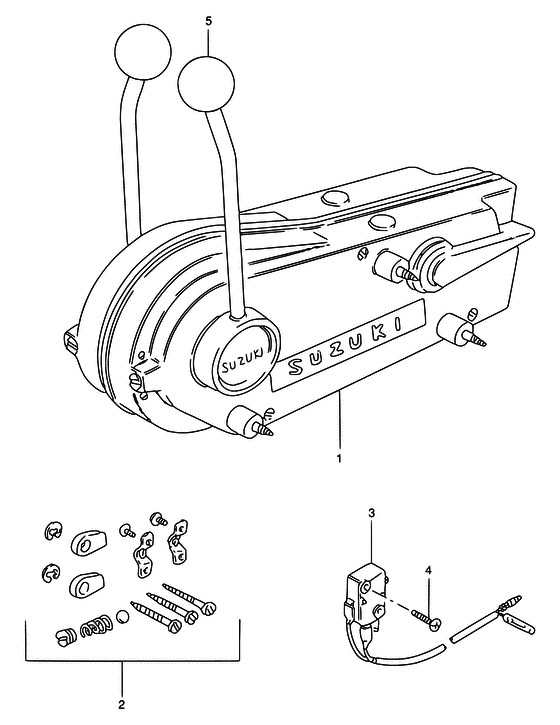 5

SUZUKI

SUZUKI

1

3

4

2