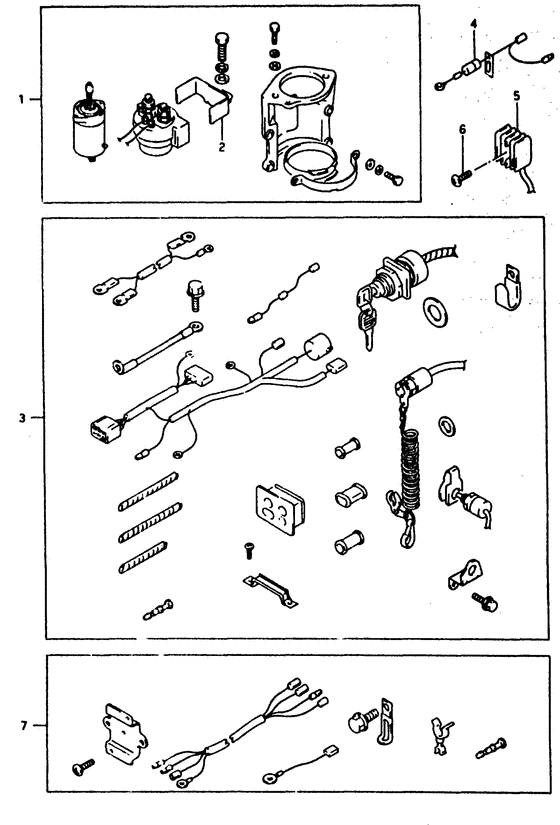 1
2
4
5
6
3
7