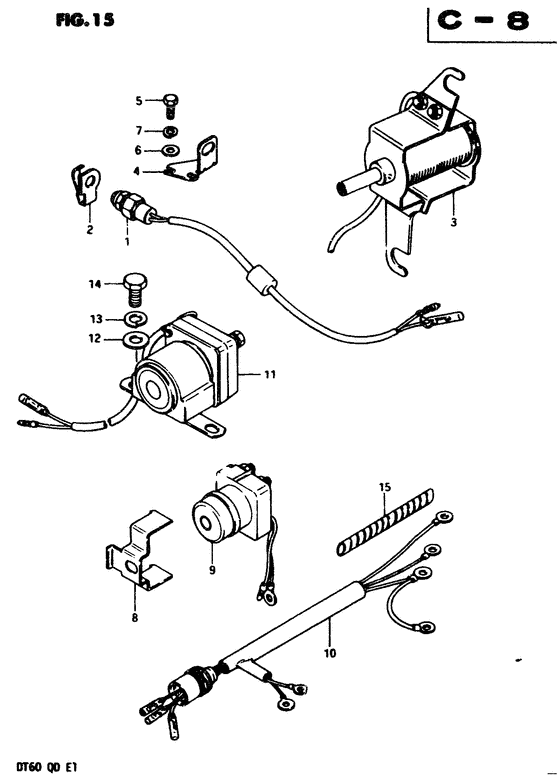 FIG. 15

C - 8

5
7
6
4
2
1
3
14
13
12
11
15
9
8
10

DT60 QD E1