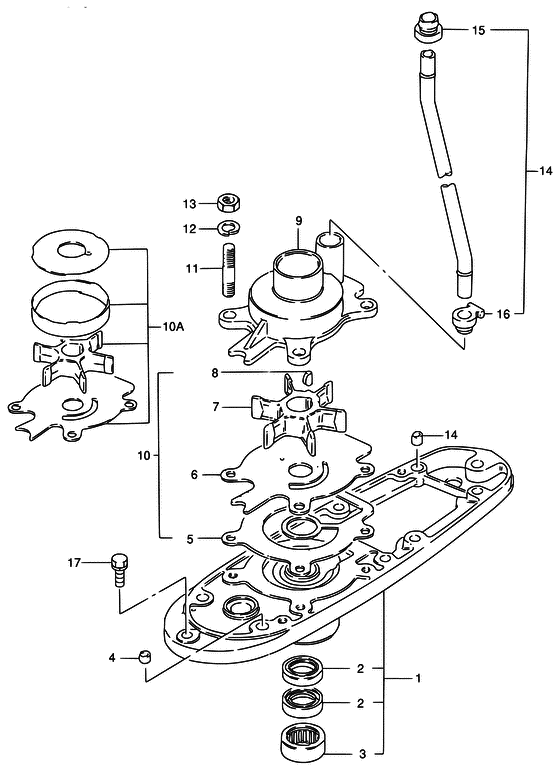 15
14
13
12
9
11
16
10A
8
7
14
10
6
5
17
4
2
1
2
3